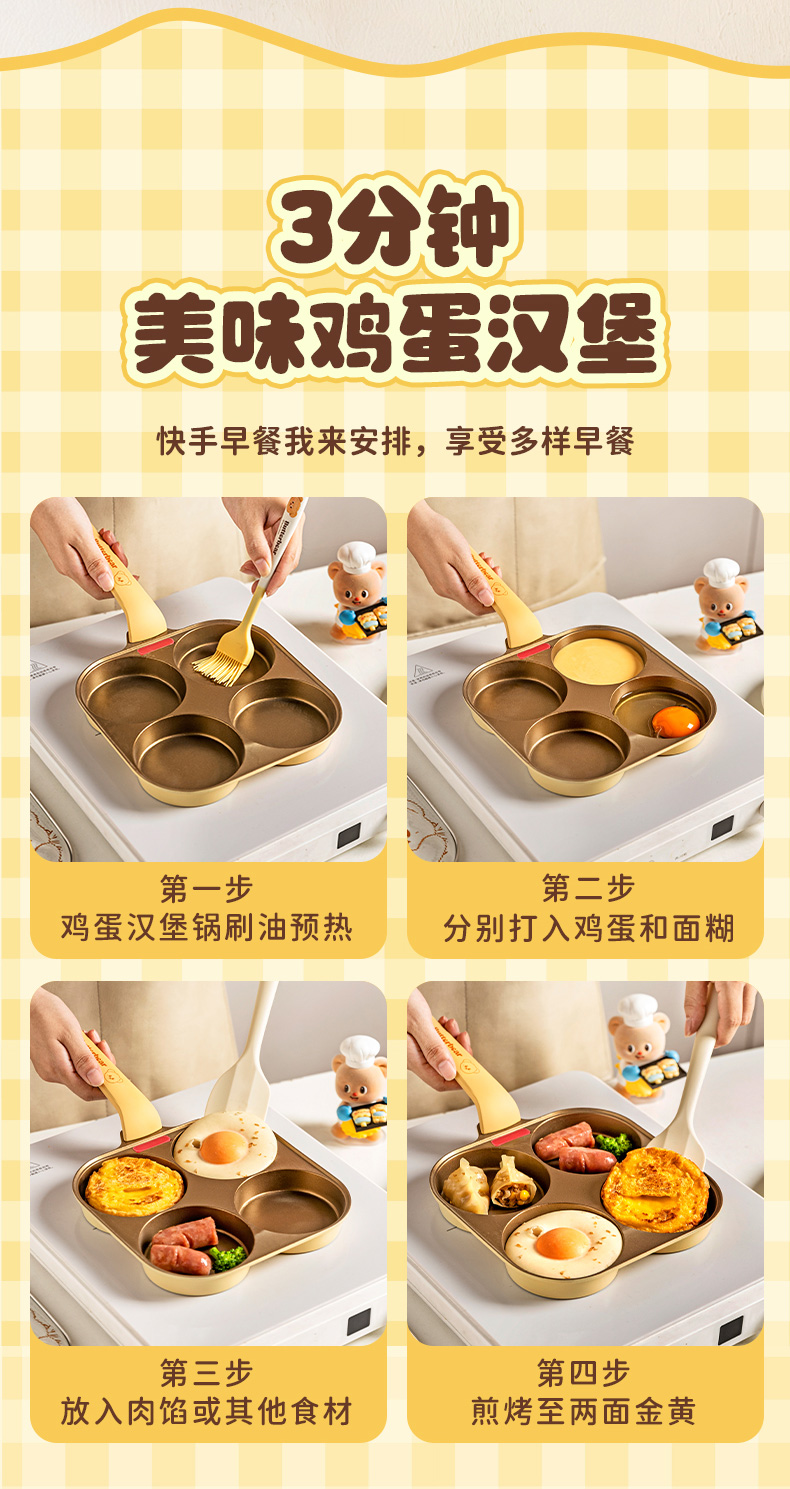 3分钟
美味鸡蛋汉堡

快手早餐我来安排，享受多样早餐

第一步
鸡蛋汉堡锅刷油预热

第二步
分别打入鸡蛋和面糊

第三步
放入肉馅或其他食材

第四步
煎烤至两面金黄