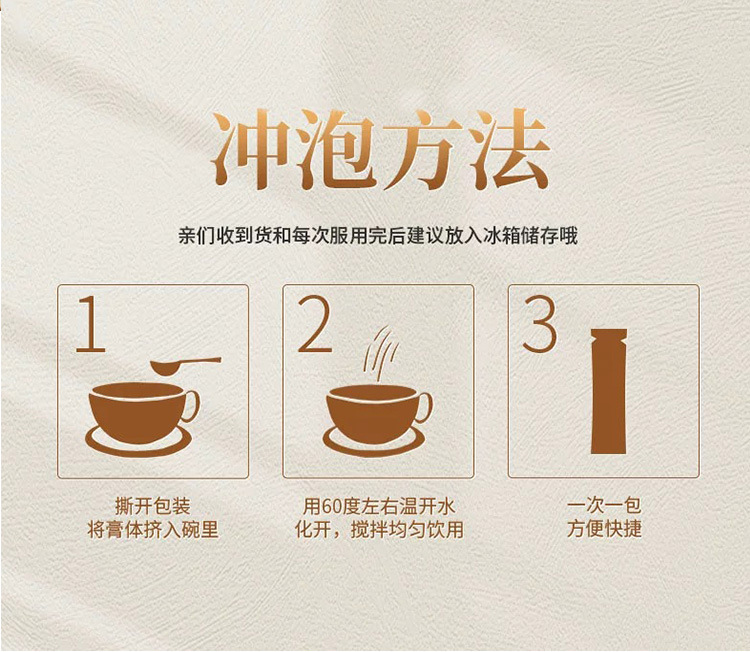 冲泡方法

亲们收到货和每次服用完后建议放入冰箱储存哦

1

撕开包装
将膏体挤入碗里

2

用60度左右温开水
化开，搅拌均匀饮用

3

一次一包
方便快捷