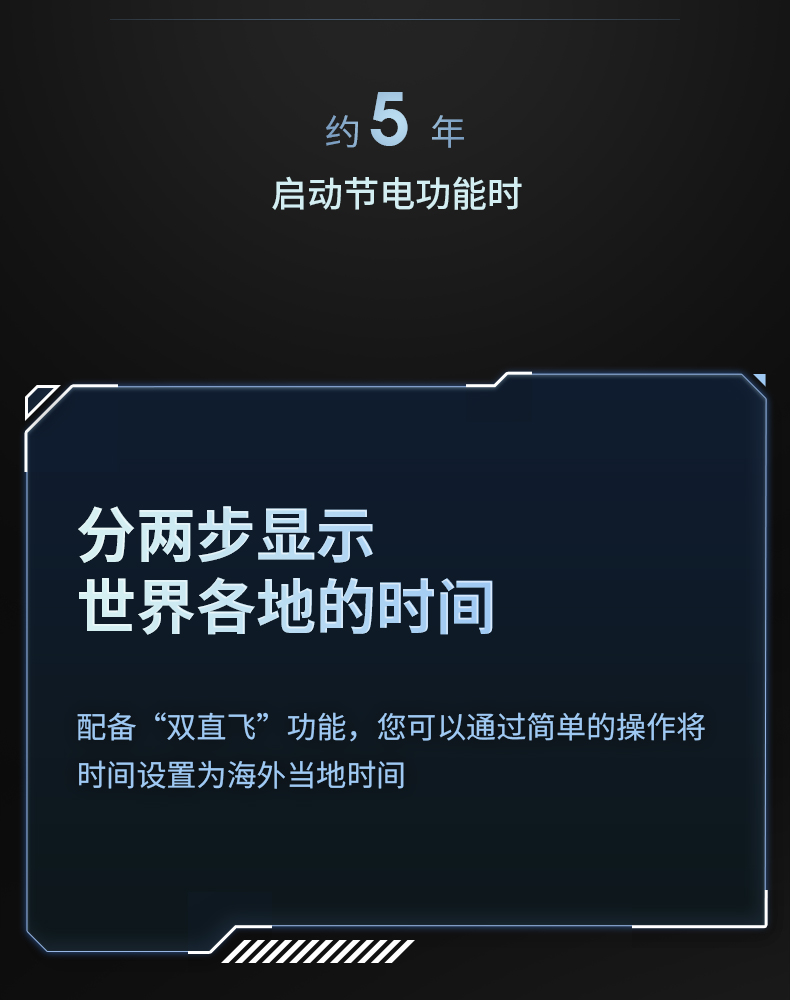 约 5 年
启动节电功能时

分两步显示
世界各地的时间

配备“双直飞”功能，您可以通过简单的操作将时间设置为海外当地时间