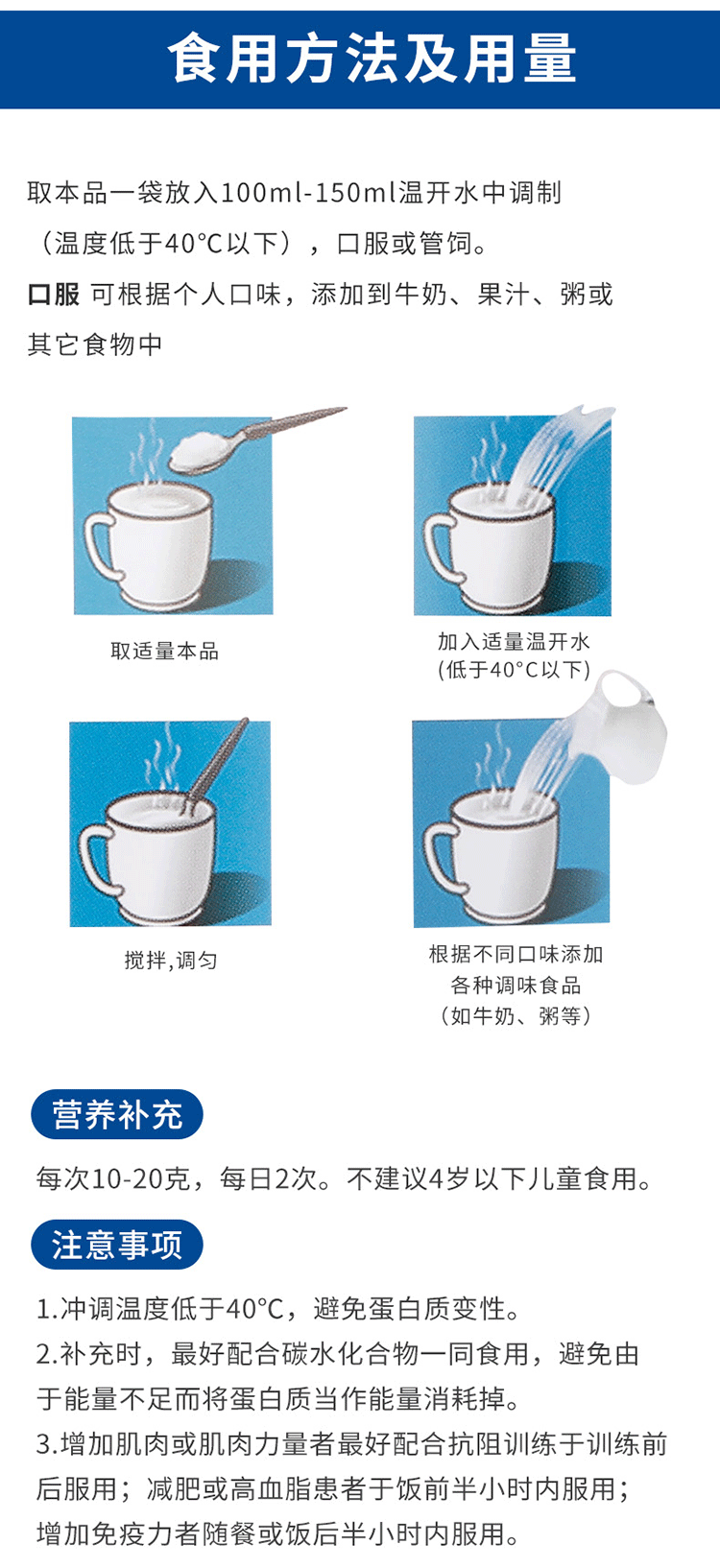 食用方法及用量

取本品一袋放入100ml-150ml温开水中调制（温度低于40°C以下），口服或管饲。
口服 可根据个人口味，添加到牛奶、果汁、粥或其它食物中

取适量本品

加入适量温开水
(低于40°C以下)

搅拌,调匀

根据不同口味添加
各种调味食品
（如牛奶、粥等）

营养补充

每次10-20克，每日2次。不建议4岁以下儿童食用。

注意事项

1.冲调温度低于40°C，避免蛋白质变性。
2.补充时，最好配合碳水化合物一同食用，避免由于能量不足而将蛋白质当作能量消耗掉。
3.增加肌肉或肌肉力量者最好配合抗阻训练于训练前后服用；减肥或高血脂患者于饭前半小时内服用；增加免疫力者随餐或饭后半小时内服用。