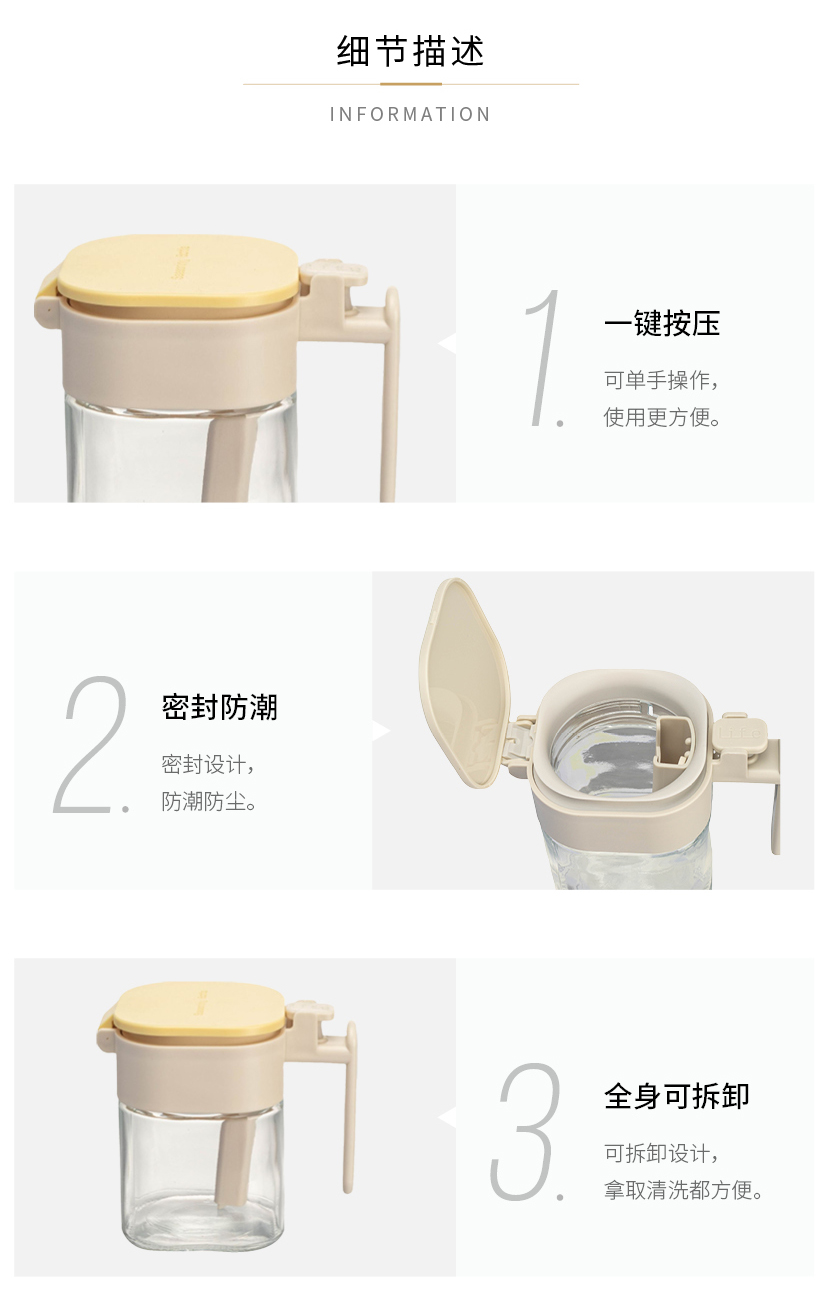 细节描述

INFORMATION

1.

一键按压

可单手操作，
使用更方便。

2.

密封防潮

密封设计，
防潮防尘。

3.

全身可拆卸

可拆卸设计，
拿取清洗都方便。