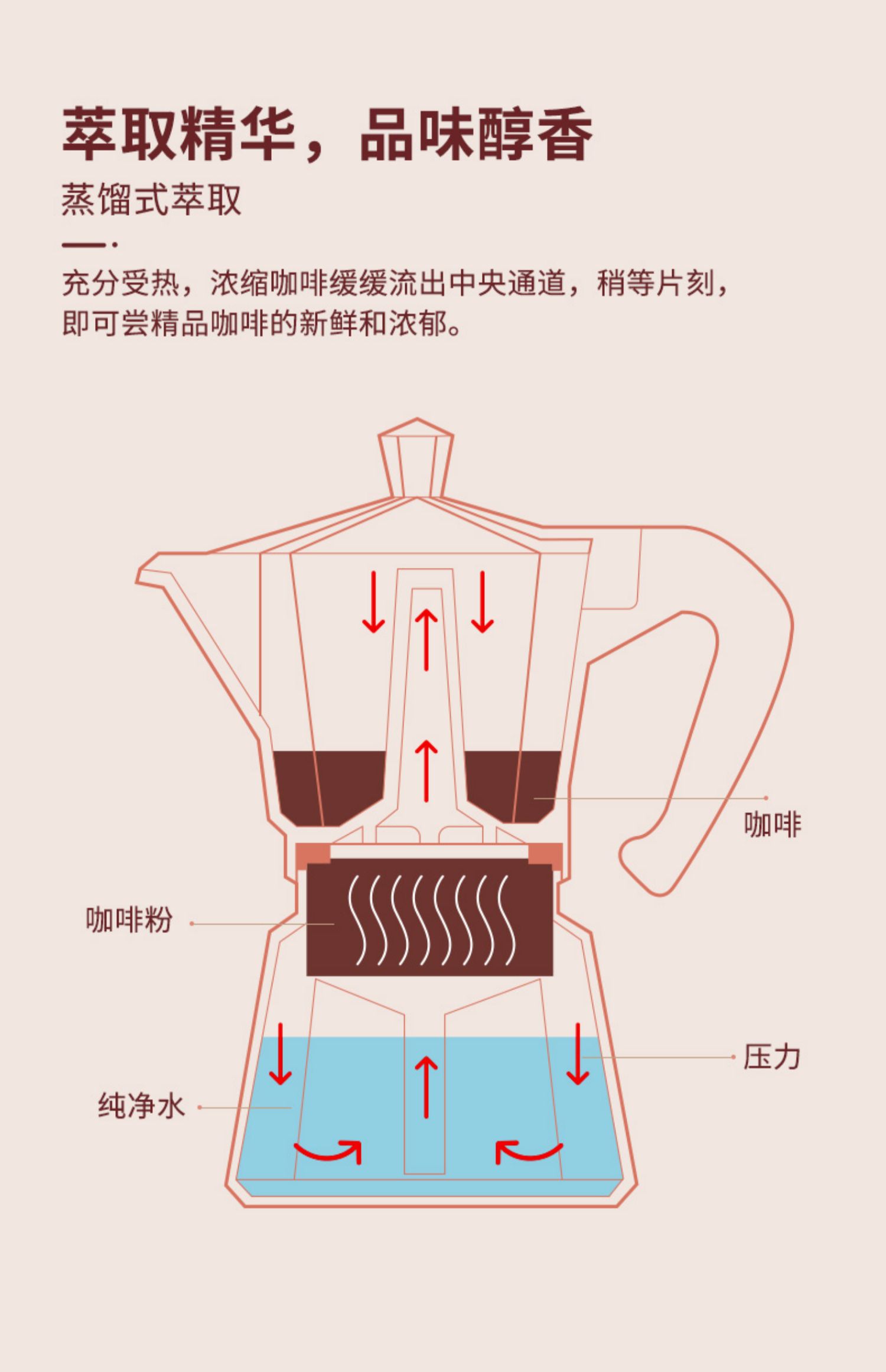 萃取精华，品味醇香

蒸馏式萃取

充分受热，浓缩咖啡缓缓流出中央通道，稍等片刻，即可尝精品咖啡的新鲜和浓郁。

咖啡

咖啡粉

压力

纯净水