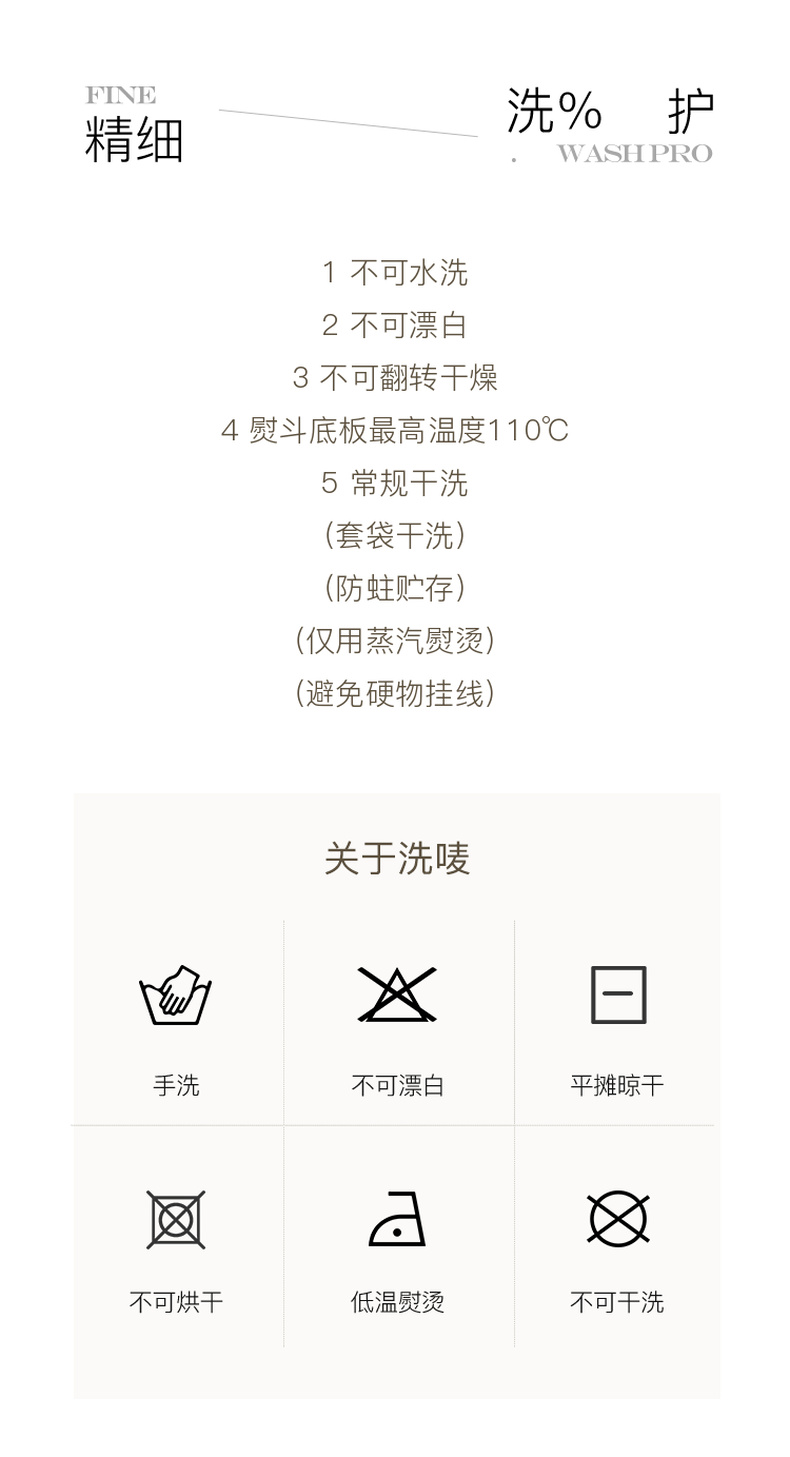 FINE
精细

洗%　护
. WASH PRO

1 不可水洗
2 不可漂白
3 不可翻转干燥
4 熨斗底板最高温度110℃
5 常规干洗
（套袋干洗）
（防蛀贮存）
（仅用蒸汽熨烫）
（避免硬物挂线）

关于洗唛

手洗
不可漂白
平摊晾干
不可烘干
低温熨烫
不可干洗