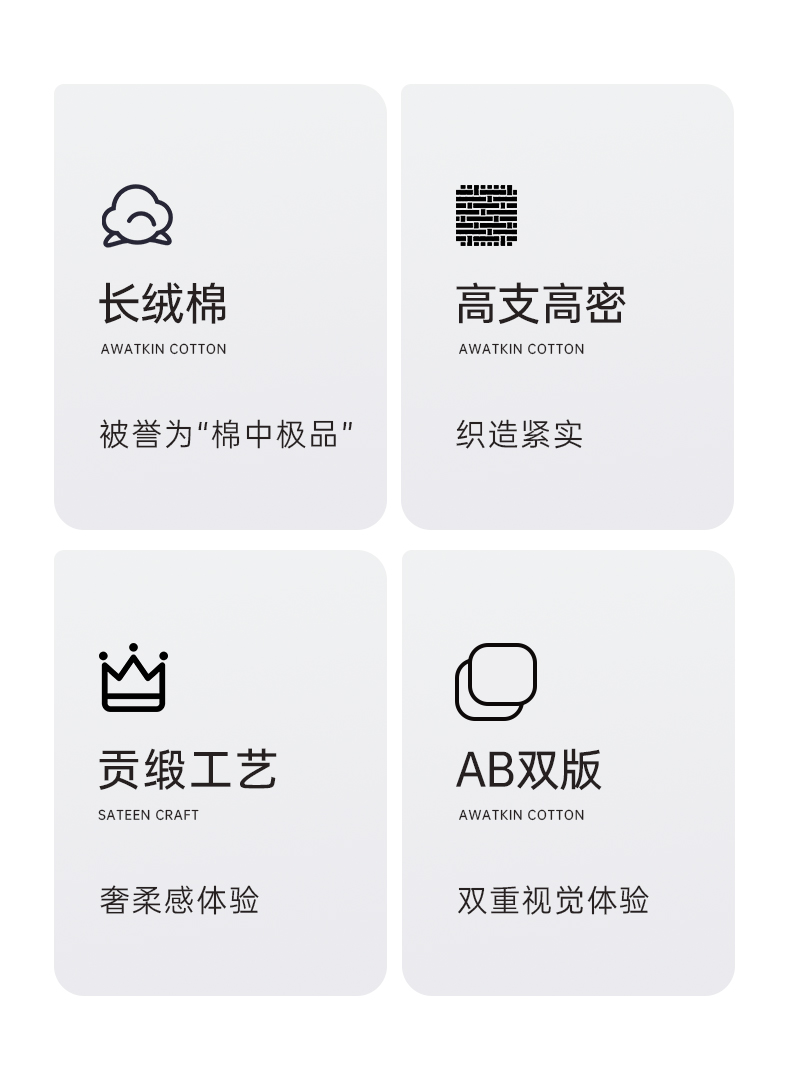 长绒棉
AWATKIN COTTON

被誉为“棉中极品”

高支高密
AWATKIN COTTON

织造紧实

贡缎工艺
SATEEN CRAFT

奢柔感体验

AB双版
AWATKIN COTTON

双重视觉体验