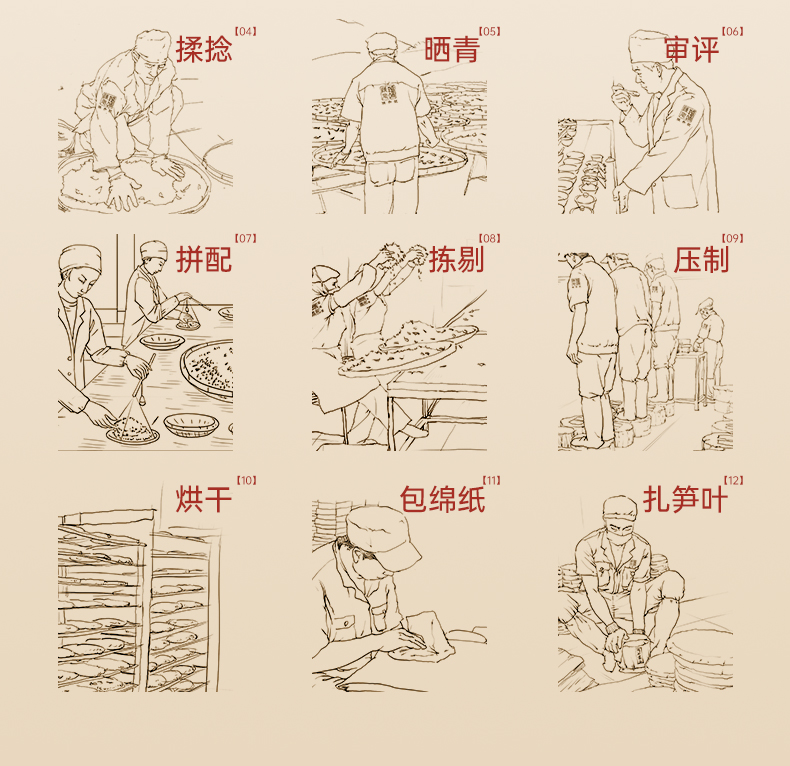 揉捻【04】

晒青【05】

审评【06】

拼配【07】

拣剔【08】

压制【09】

烘干【10】

包绵纸【11】

扎笋叶【12】