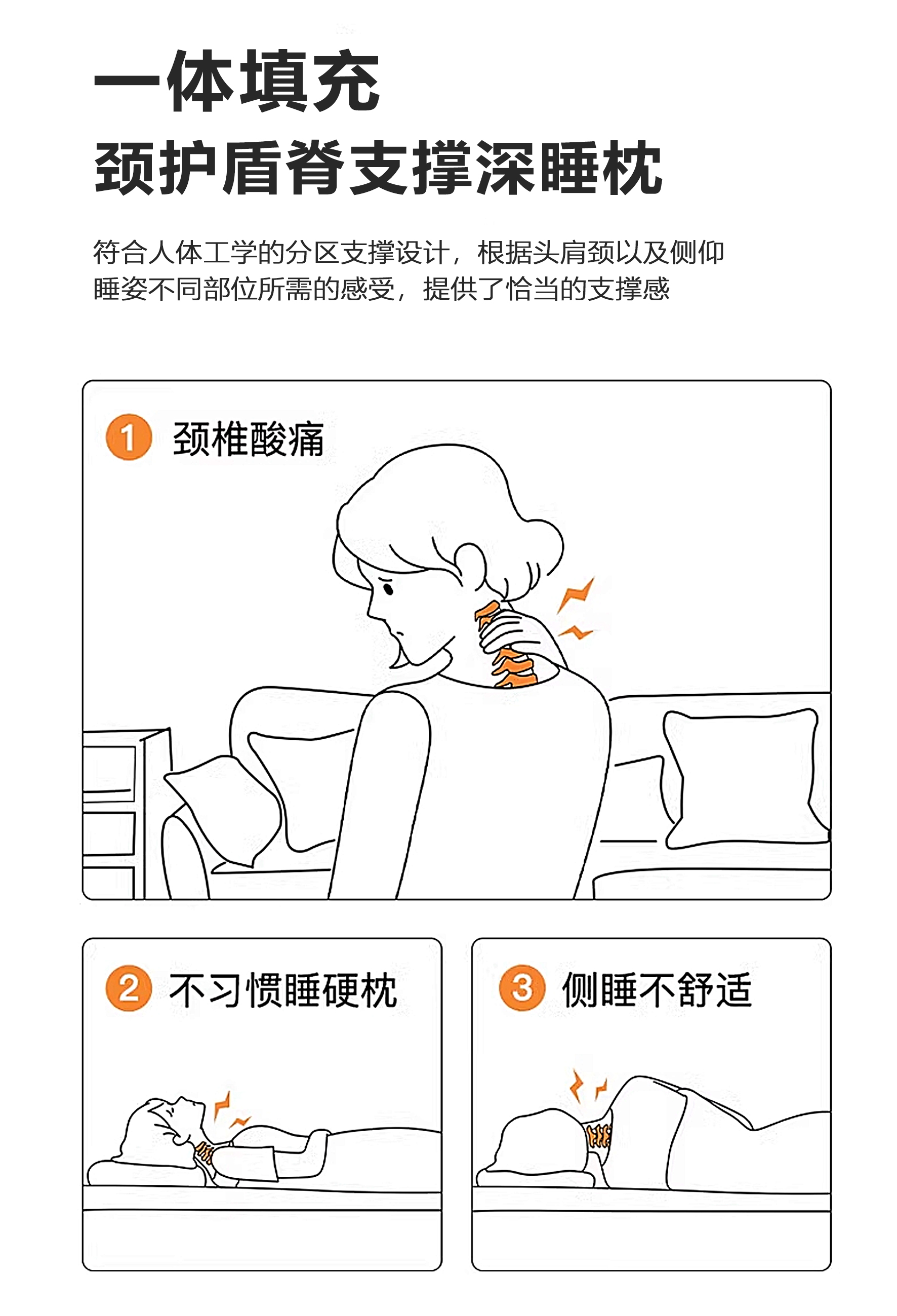 一体填充
颈护盾脊支撑深睡枕

符合人体工学的分区支撑设计，根据头肩颈以及侧仰睡姿不同部位所需的感受，提供了恰当的支撑感

1 颈椎酸痛

2 不习惯睡硬枕

3 侧睡不舒适