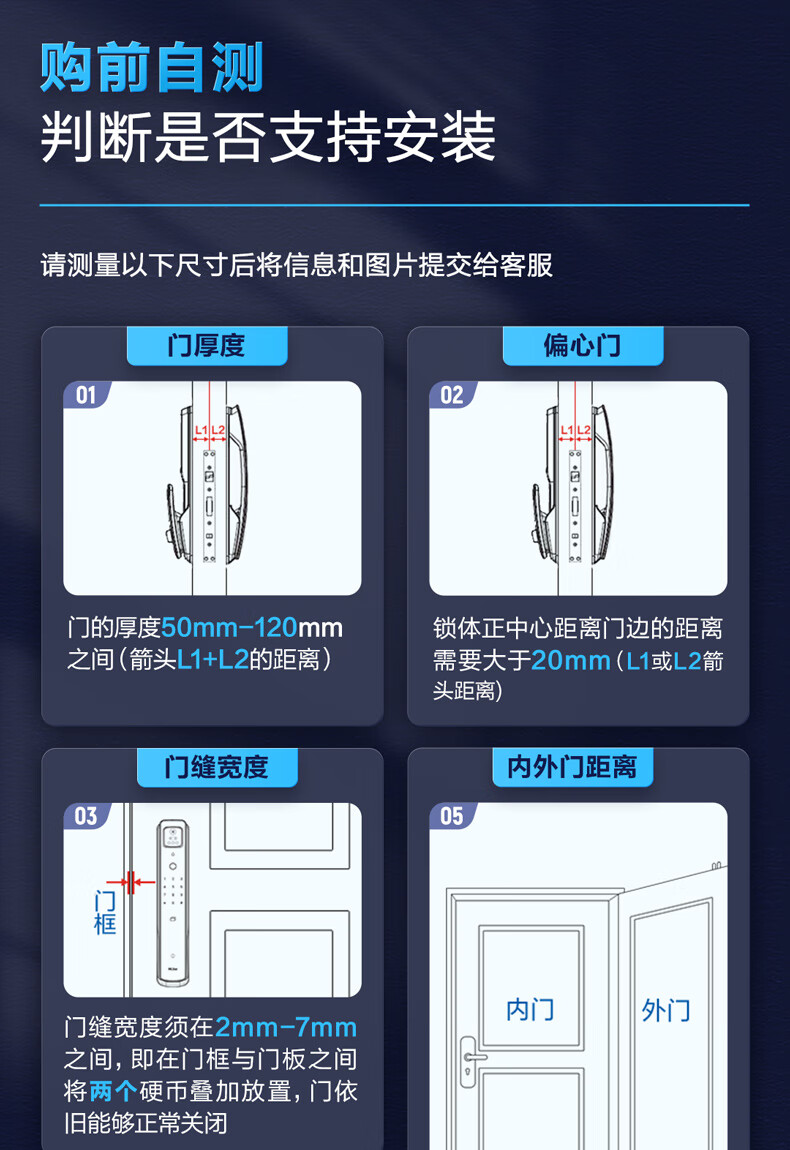 购前自测
判断是否支持安装

请测量以下尺寸后将信息和图片提交给客服

门厚度

01

L1 L2

门的厚度50mm-120mm之间（箭头L1+L2的距离）

偏心门

02

L1 L2

锁体正中心距离门边的距离需要大于20mm（L1或L2箭头距离）

门缝宽度

03

门框

门缝宽度须在2mm-7mm之间，即在门框与门板之间将两个硬币叠加放置，门依旧能够正常关闭

内外门距离

05

内门

外门