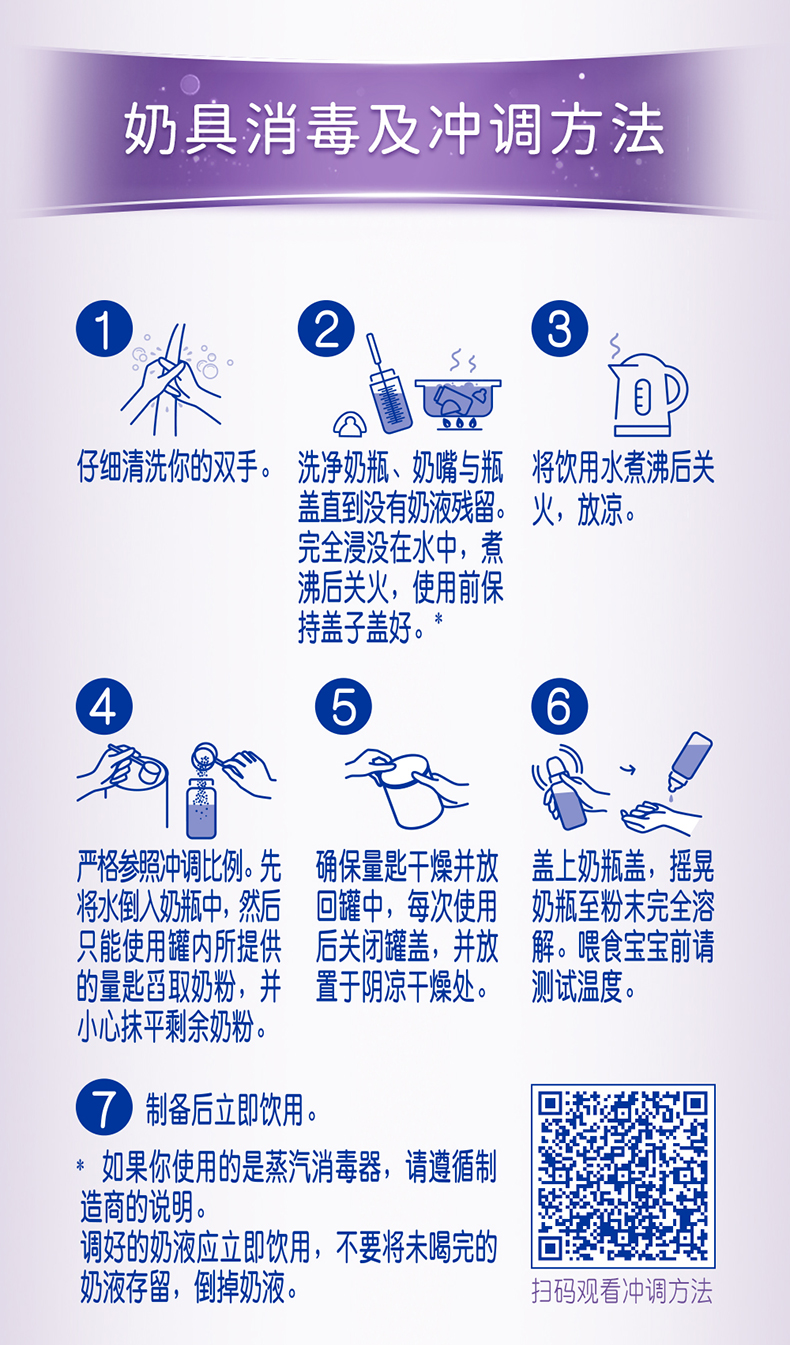 奶具消毒及冲调方法

1

仔细清洗你的双手。

2

洗净奶瓶、奶嘴与瓶盖直到没有奶液残留。完全浸没在水中，煮沸后关火，使用前保持盖子盖好。*

3

将饮用水煮沸后关火，放凉。

4

严格参照冲调比例。先将水倒入奶瓶中，然后只能使用罐内所提供的量匙舀取奶粉，并小心抹平剩余奶粉。

5

确保量匙干燥并放回罐中，每次使用后关闭罐盖，并放置于阴凉干燥处。

6

盖上奶瓶盖，摇晃奶瓶至粉末完全溶解。喂食宝宝前请测试温度。

7 制备后立即饮用。

* 如果你使用的是蒸汽消毒器，请遵循制造商的说明。
调好的奶液应立即饮用，不要将未喝完的奶液存留，倒掉奶液。

扫码观看冲调方法