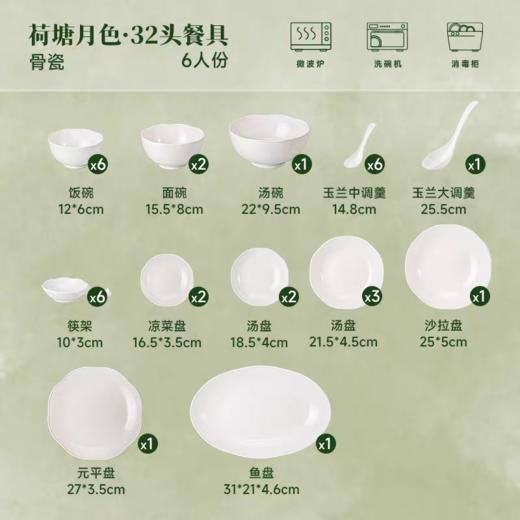 荷塘月色·32头餐具
骨瓷
6人份

微波炉
洗碗机
消毒柜

x6
饭碗
12*6cm

x2
面碗
15.5*8cm

x1
汤碗
22*9.5cm

x6
玉兰中调羹
14.8cm

x1
玉兰大调羹
25.5cm

x6
筷架
10*3cm

x2
凉菜盘
16.5*3.5cm

x2
汤盘
18.5*4cm

x3
汤盘
21.5*4.5cm

x1
沙拉盘
25*5cm

x1
元平盘
27*3.5cm

x1
鱼盘
31*21*4.6cm