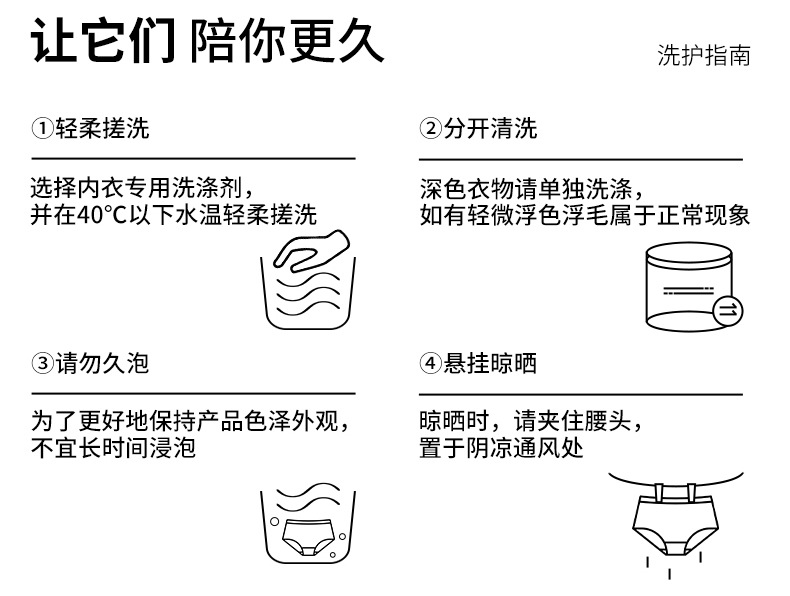 让它们 陪你更久

洗护指南

①轻柔搓洗

选择内衣专用洗涤剂，并在40°C以下水温轻柔搓洗

②分开清洗

深色衣物请单独洗涤，如有轻微浮色浮毛属于正常现象

③请勿久泡

为了更好地保持产品色泽外观，不宜长时间浸泡

④悬挂晾晒

晾晒时，请夹住腰头，置于阴凉通风处