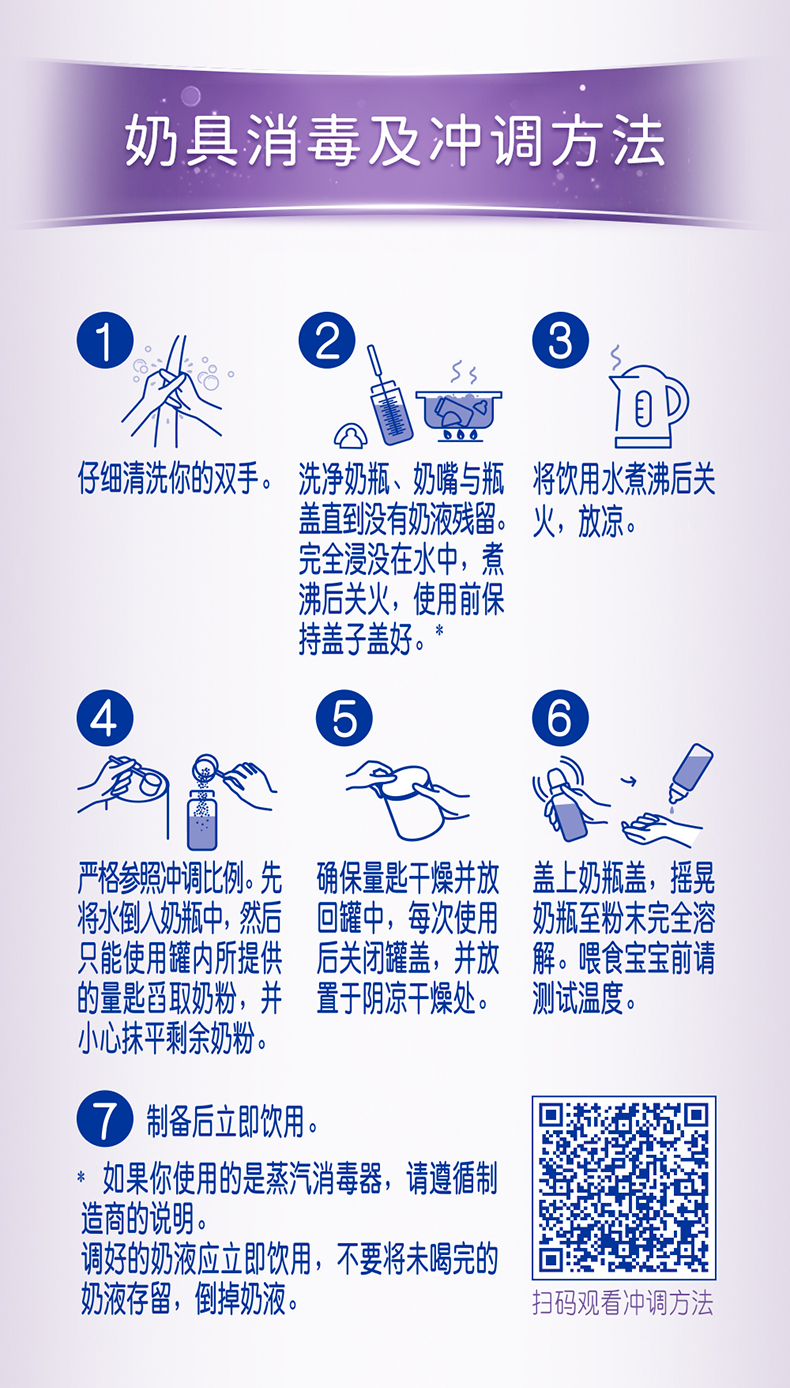 奶具消毒及冲调方法

1
仔细清洗你的双手。

2
洗净奶瓶、奶嘴与瓶盖直到没有奶液残留。完全浸没在水中，煮沸后关火，使用前保持盖子盖好。*

3
将饮用水煮沸后关火，放凉。

4
严格参照冲调比例。先将水倒入奶瓶中，然后只能使用罐内所提供的量匙舀取奶粉，并小心抹平剩余奶粉。

5
确保量匙干燥并放回罐中，每次使用后关闭罐盖，并放置于阴凉干燥处。

6
盖上奶瓶盖，摇晃奶瓶至粉末完全溶解。喂食宝宝前请测试温度。

7
制备后立即饮用。

* 如果你使用的是蒸汽消毒器，请遵循制造商的说明。
调好的奶液应立即饮用，不要将未喝完的奶液存留，倒掉奶液。

扫码观看冲调方法