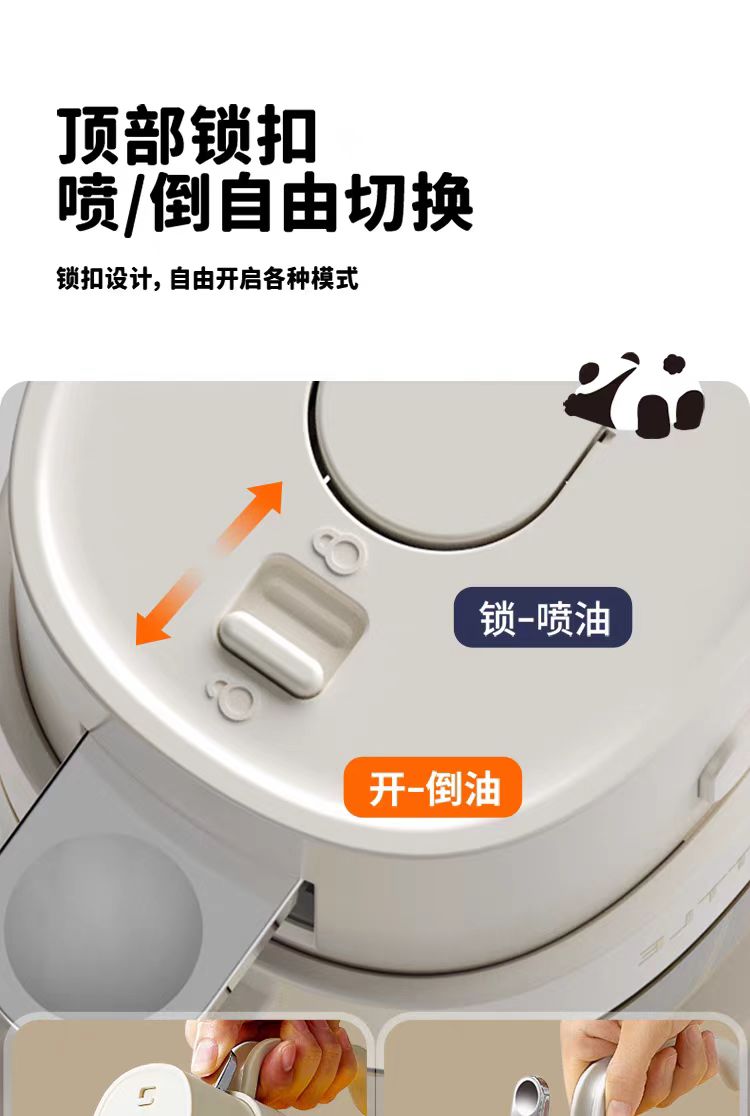 顶部锁扣
喷/倒自由切换

锁扣设计，自由开启各种模式

锁-喷油

开-倒油