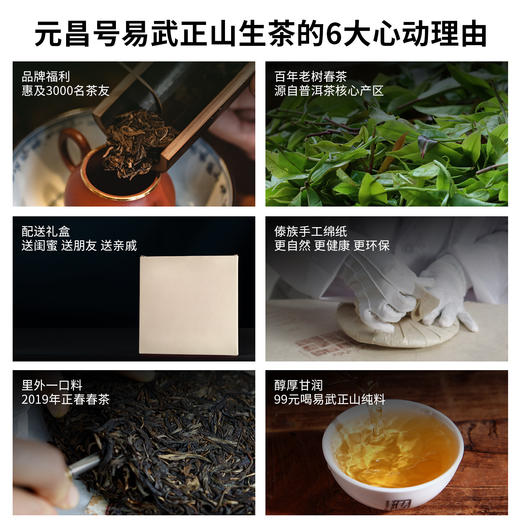 元昌号易武正山生茶的6大心动理由

品牌福利
惠及3000名茶友

百年老树春茶
源自普洱茶核心产区

配送礼盒
送闺蜜 送朋友 送亲戚

傣族手工绵纸
更自然 更健康 更环保

里外一口料
2019年正春春茶

醇厚甘润
99元喝易武正山纯料