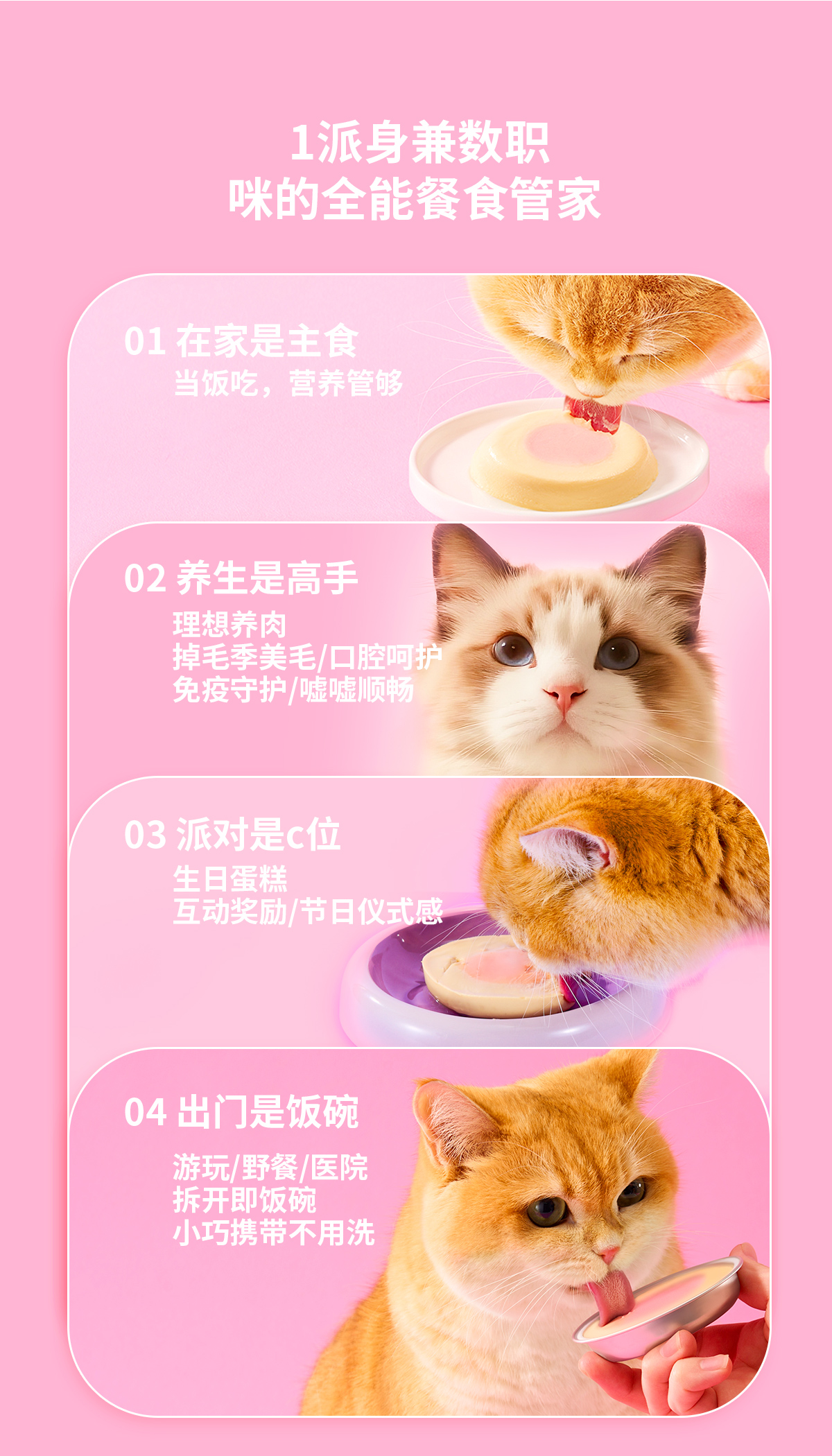 1派身兼数职
咪的全能餐食管家

01 在家是主食
当饭吃，营养管够

02 养生是高手
理想养肉
掉毛季美毛/口腔呵护
免疫守护/嘘嘘顺畅

03 派对是c位
生日蛋糕
互动奖励/节日仪式感

04 出门是饭碗
游玩/野餐/医院
拆开即饭碗
小巧携带不用洗