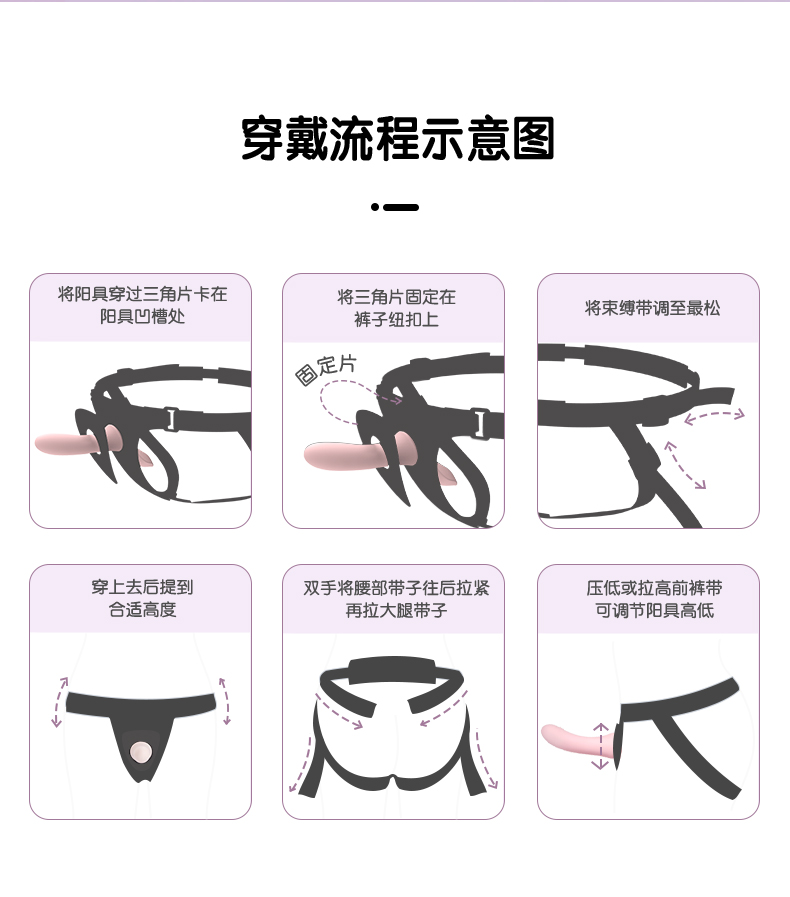 穿戴流程示意图

将阳具穿过三角片卡在阳具凹槽处

将三角片固定在裤子纽扣上

固定片

将束缚带调至最松

穿上去后提到合适高度

双手将腰部带子往后拉紧再拉大腿带子

压低或拉高前裤带可调节阳具高低