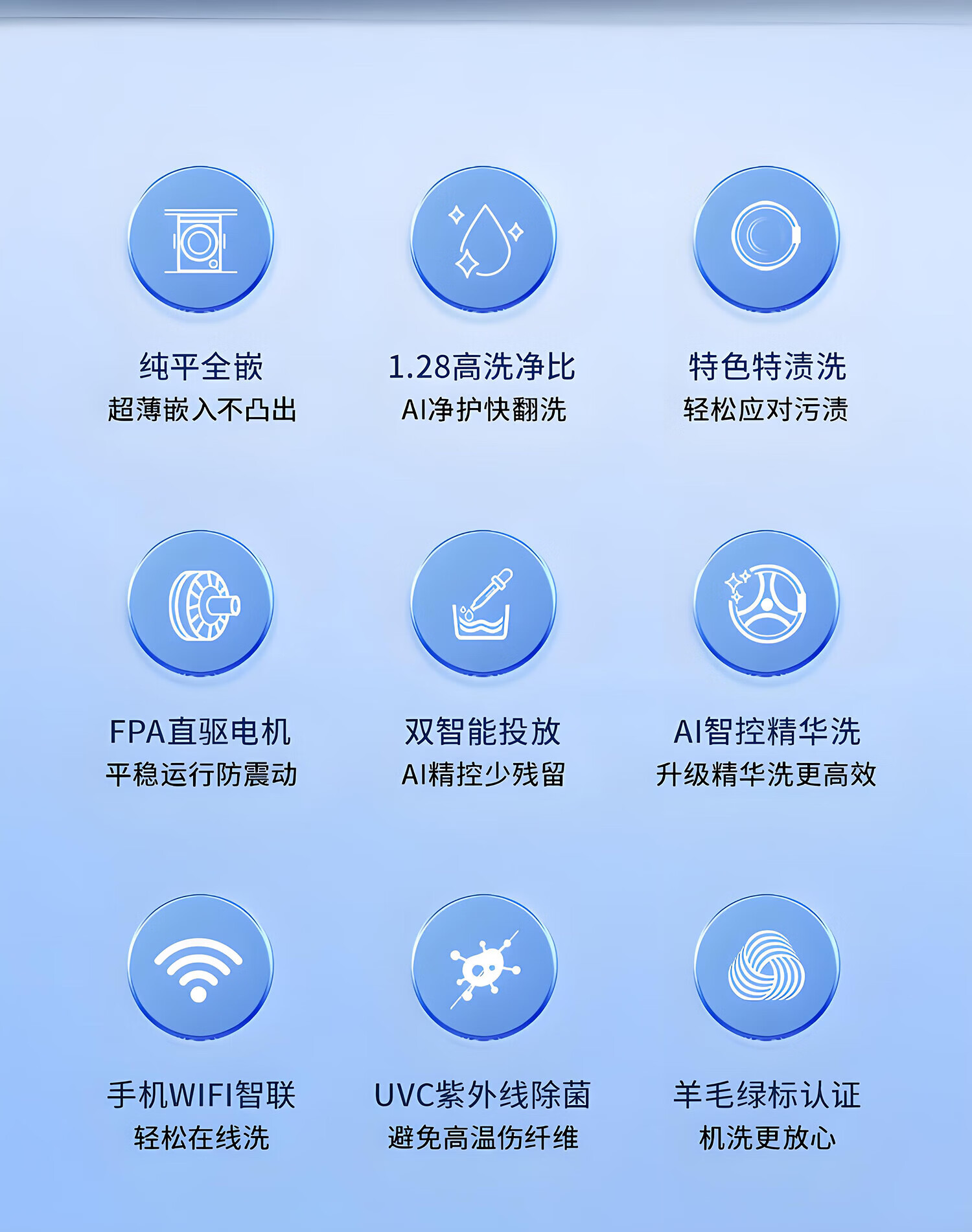 纯平全嵌
超薄嵌入不凸出

1.28高洗净比
AI净护快翻洗

特色特渍洗
轻松应对污渍

FPA直驱电机
平稳运行防震动

双智能投放
AI精控少残留

AI智控精华洗
升级精华洗更高效

手机WIFI智联
轻松在线洗

UVC紫外线除菌
避免高温伤纤维

羊毛绿标认证
机洗更放心