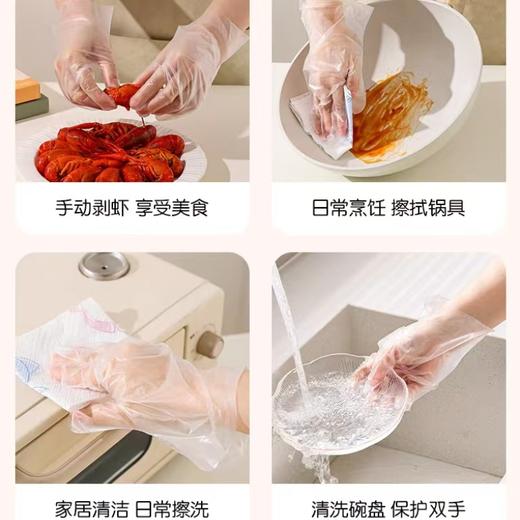 手动剥虾 享受美食

日常烹饪 擦拭锅具

家居清洁 日常擦洗

清洗碗盘 保护双手