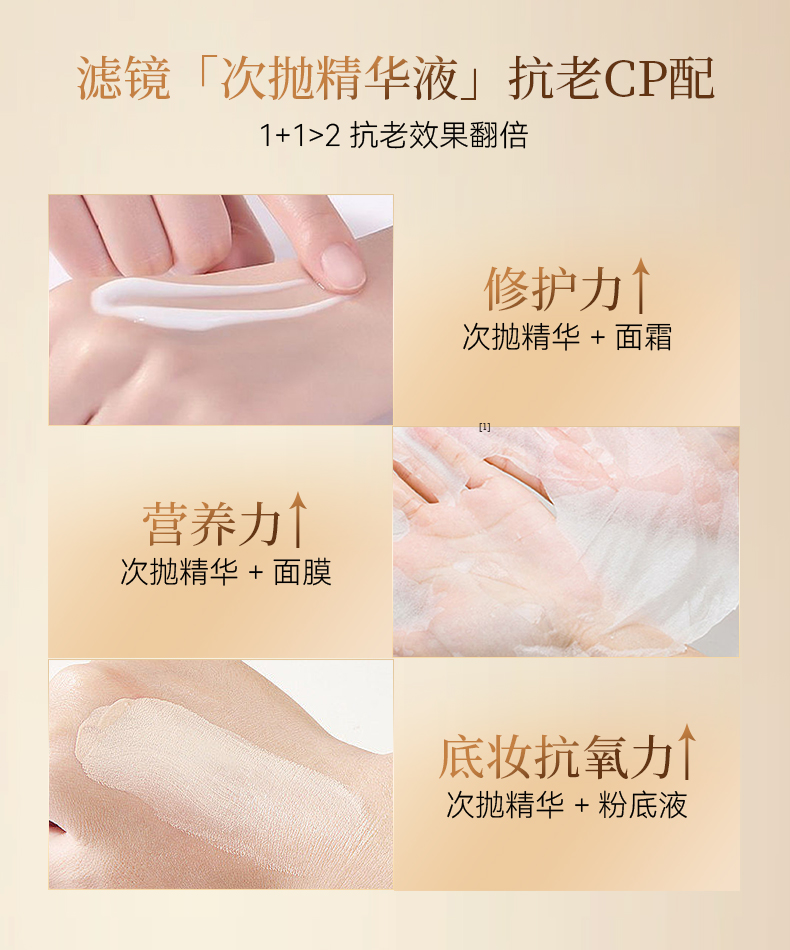 滤镜「次抛精华液」抗老CP配

1+1>2 抗老效果翻倍

修护力↑
次抛精华 + 面霜

[1]

营养力↑
次抛精华 + 面膜

底妆抗氧力↑
次抛精华 + 粉底液