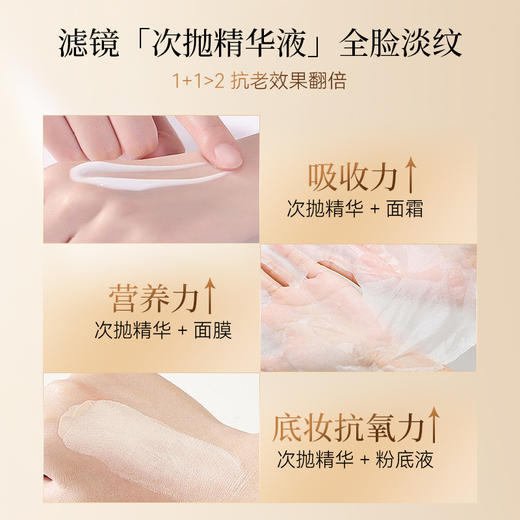 滤镜「次抛精华液」全脸淡纹

1+1>2 抗老效果翻倍

吸收力↑
次抛精华 + 面霜

营养力↑
次抛精华 + 面膜

底妆抗氧力↑
次抛精华 + 粉底液