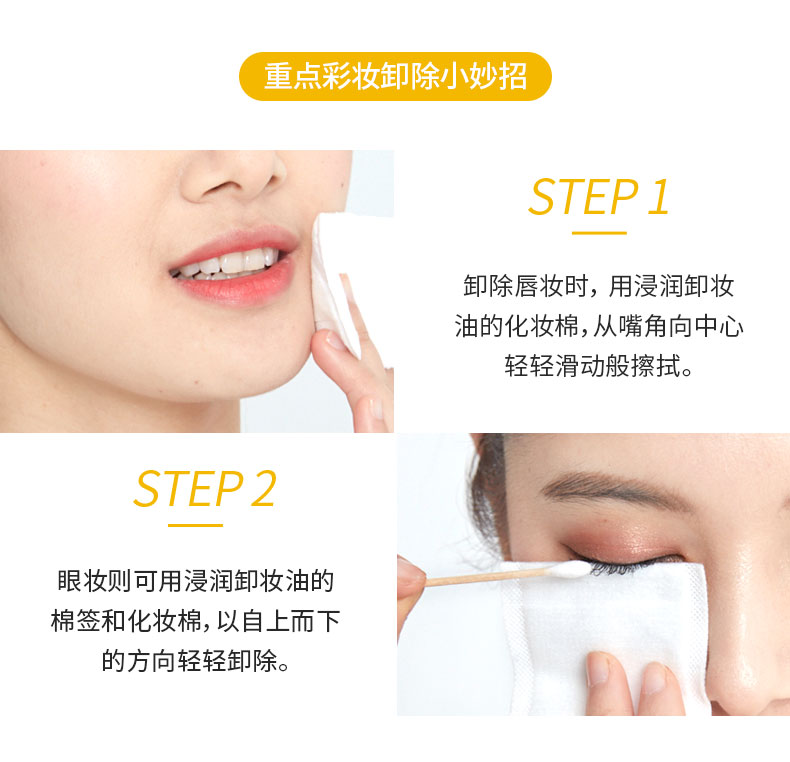 重点彩妆卸除小妙招

STEP 1

卸除唇妆时，用浸润卸妆油的化妆棉，从嘴角向中心轻轻滑动般擦拭。

STEP 2

眼妆则可用浸润卸妆油的棉签和化妆棉，以自上而下的方向轻轻卸除。