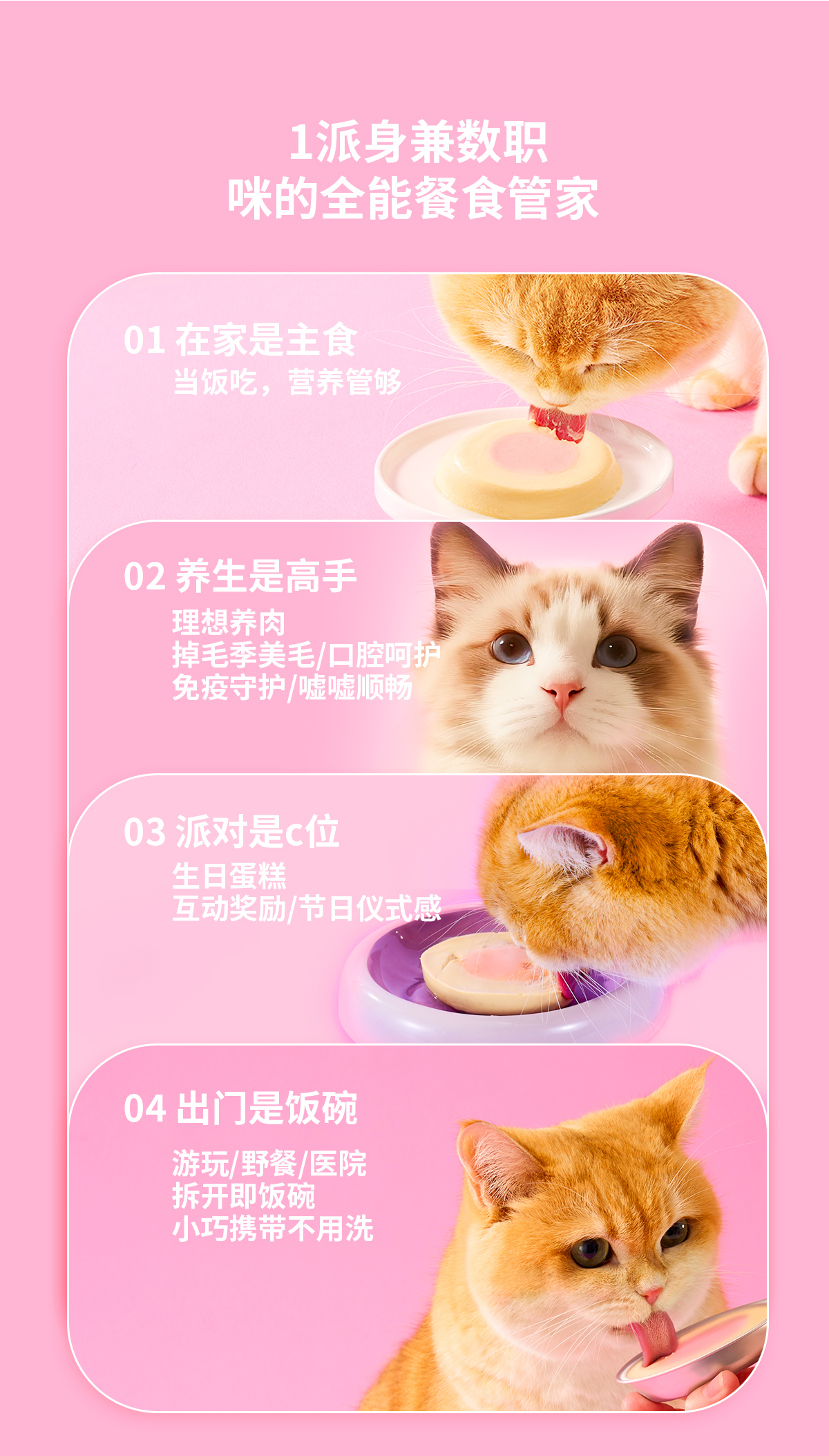 1派身兼数职
咪的全能餐食管家

01 在家是主食
当饭吃，营养管够

02 养生是高手
理想养肉
掉毛季美毛/口腔呵护
免疫守护/嘘嘘顺畅

03 派对是c位
生日蛋糕
互动奖励/节日仪式感

04 出门是饭碗
游玩/野餐/医院
拆开即饭碗
小巧携带不用洗