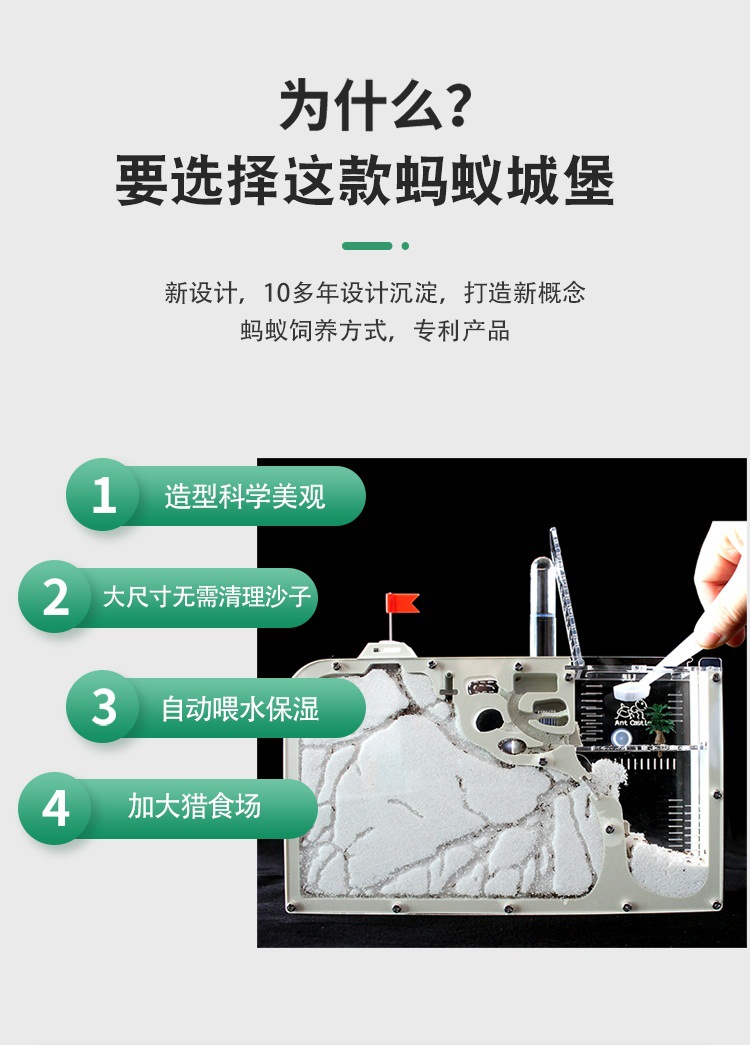 为什么?
要选择这款蚂蚁城堡

新设计，10多年设计沉淀，打造新概念
蚂蚁饲养方式，专利产品

1 造型科学美观

2 大尺寸无需清理沙子

3 自动喂水保湿

4 加大猎食场

Ant Castle