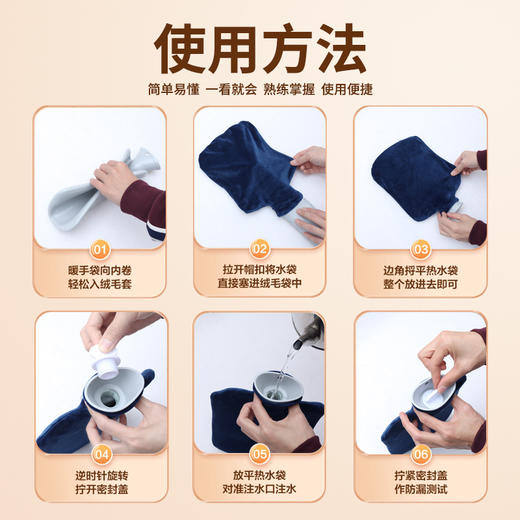 使用方法

简单易懂 一看就会 熟练掌握 使用便捷

01
暖手袋向内卷
轻松入绒毛套

02
拉开帽扣将水袋
直接塞进绒毛袋中

03
边角捋平热水袋
整个放进去即可

04
逆时针旋转
拧开密封盖

05
放平热水袋
对准注水口注水

06
拧紧密封盖
作防漏测试