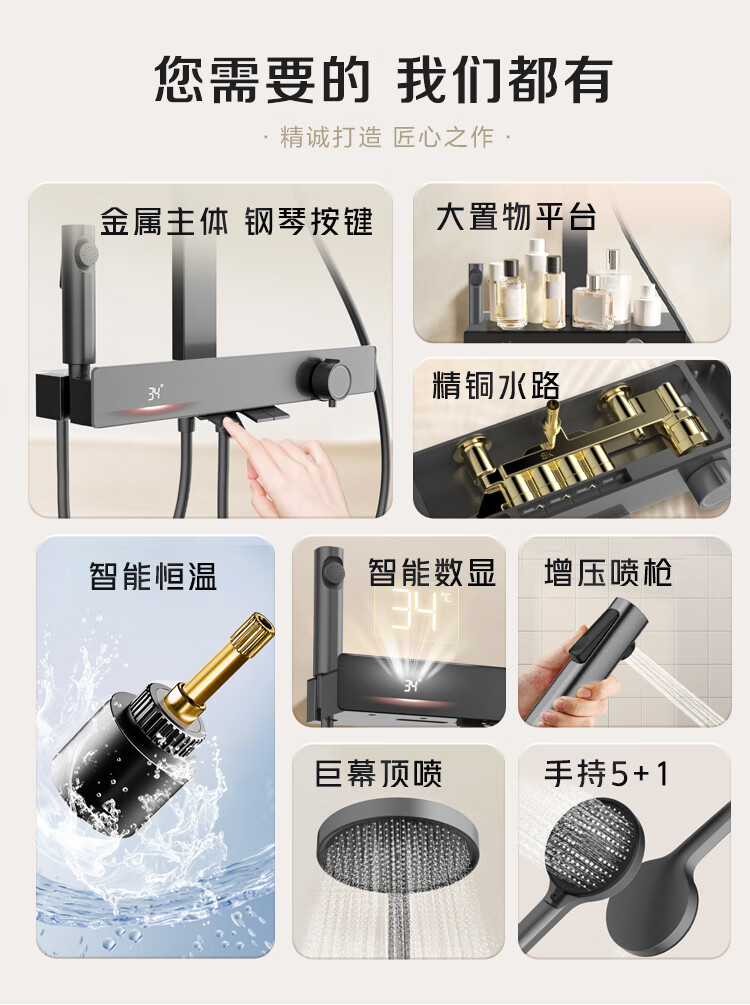 您需要的 我们都有

· 精诚打造 匠心之作 ·

金属主体 钢琴按键

34°

大置物平台

精铜水路

智能恒温

智能数显

34℃

34°

增压喷枪

巨幕顶喷

手持5+1