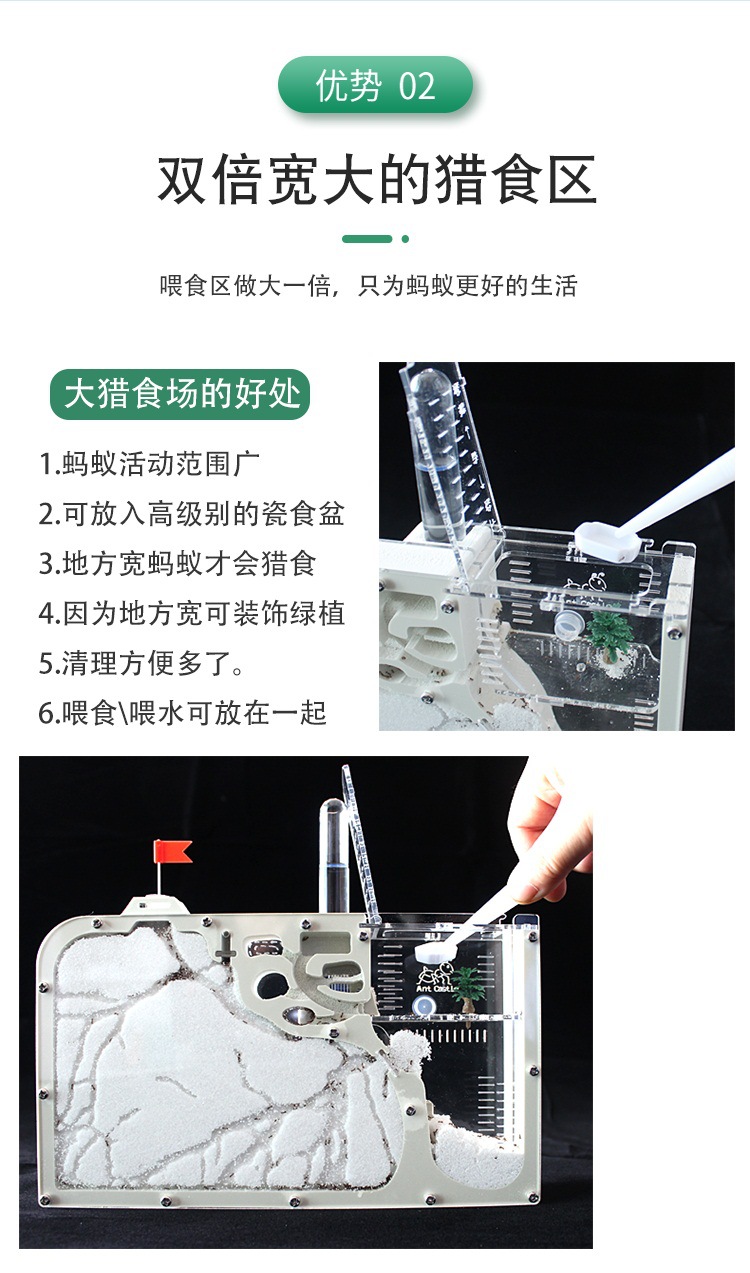 优势 02

双倍宽大的猎食区

喂食区做大一倍，只为蚂蚁更好的生活

大猎食场的好处

1.蚂蚁活动范围广
2.可放入高级别的瓷食盆
3.地方宽蚂蚁才会猎食
4.因为地方宽可装饰绿植
5.清理方便多了。
6.喂食\喂水可放在一起

Ant Castle