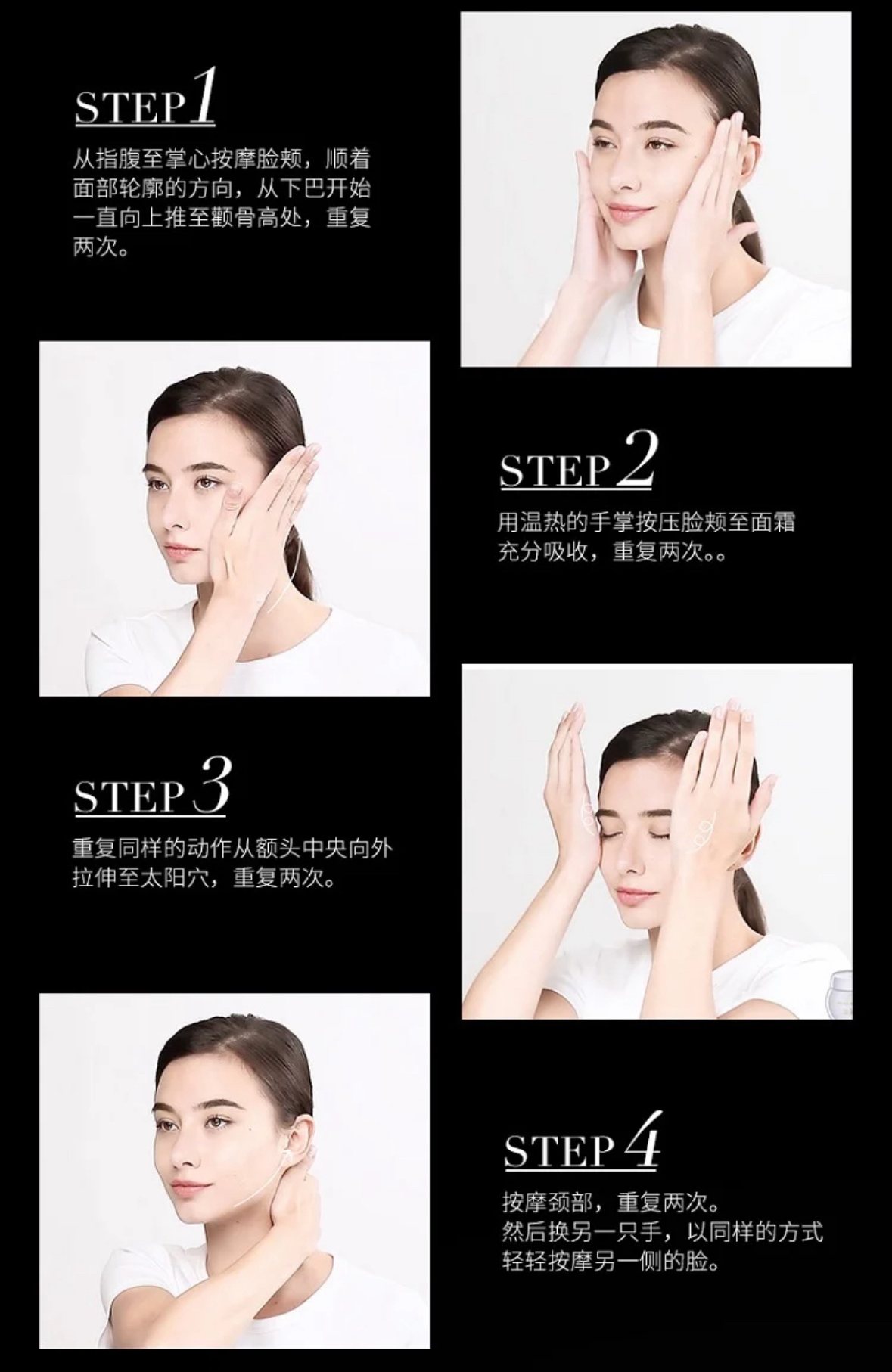 STEP 1

从指腹至掌心按摩脸颊，顺着面部轮廓的方向，从下巴开始一直向上推至颧骨高处，重复两次。

STEP 2

用温热的手掌按压脸颊至面霜充分吸收，重复两次。。

STEP 3

重复同样的动作从额头中央向外拉伸至太阳穴，重复两次。

STEP 4

按摩颈部，重复两次。
然后换另一只手，以同样的方式轻轻按摩另一侧的脸。