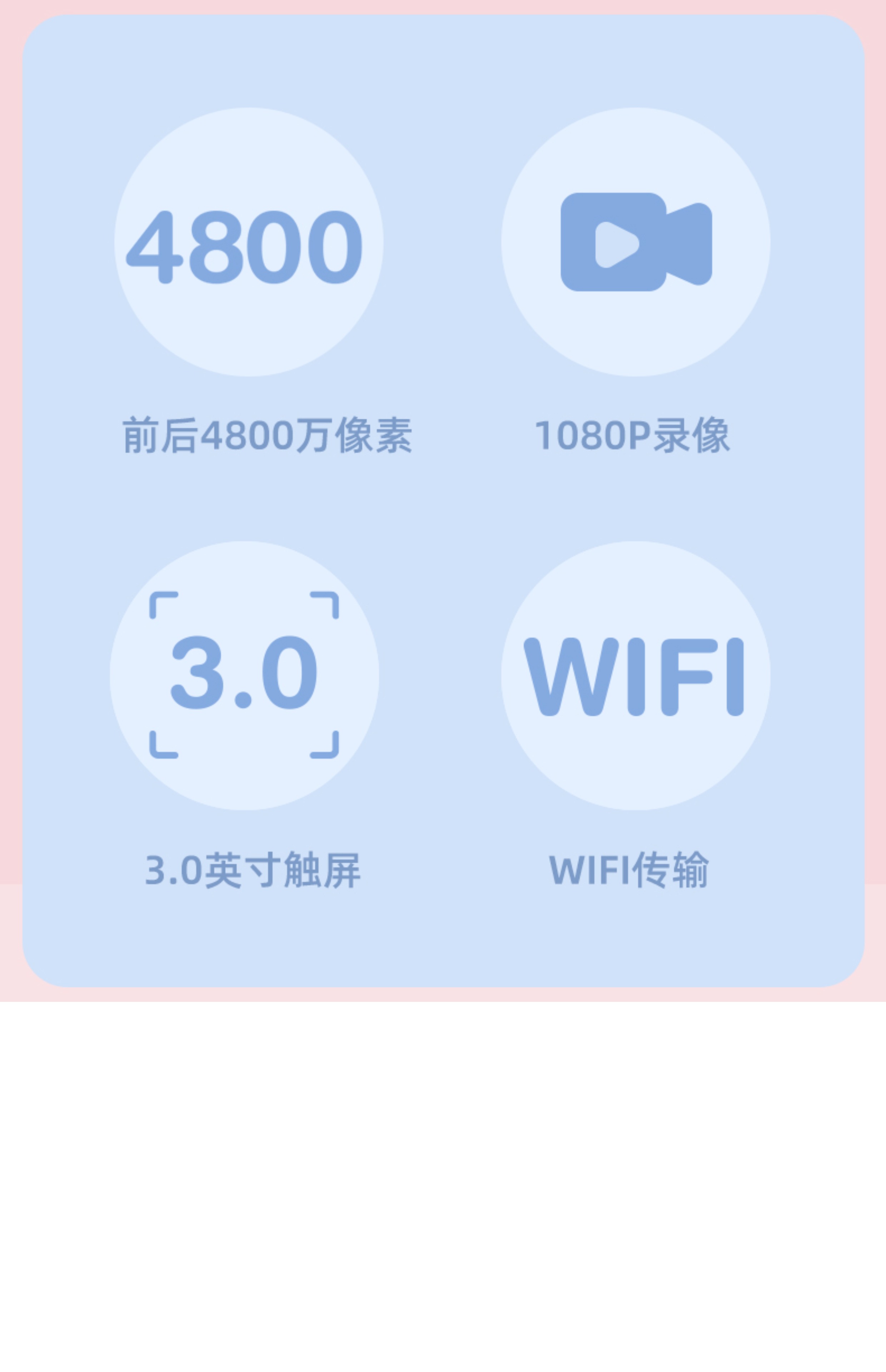 4800

前后4800万像素

1080P录像

3.0

3.0英寸触屏

WIFI

WIFI传输