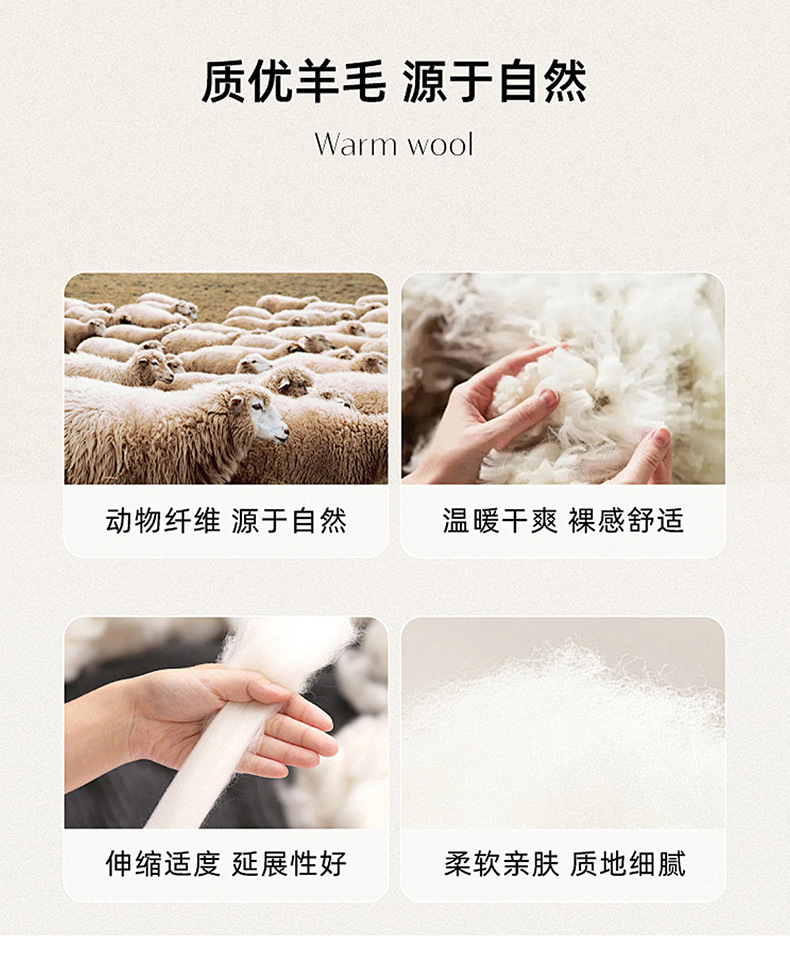 质优羊毛 源于自然

Warm wool

动物纤维 源于自然

温暖干爽 裸感舒适

伸缩适度 延展性好

柔软亲肤 质地细腻