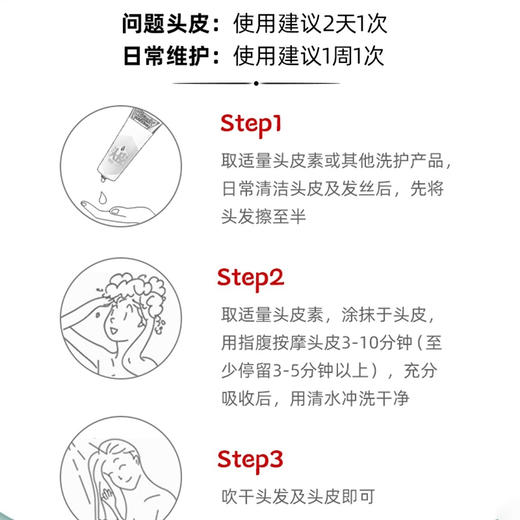 问题头皮：使用建议2天1次
日常维护：使用建议1周1次

Step1
取适量头皮素或其他洗护产品，日常清洁头皮及发丝后，先将头发擦至半

Step2
取适量头皮素，涂抹于头皮，用指腹按摩头皮3-10分钟（至少停留3-5分钟以上），充分吸收后，用清水冲洗干净

Step3
吹干头发及头皮即可