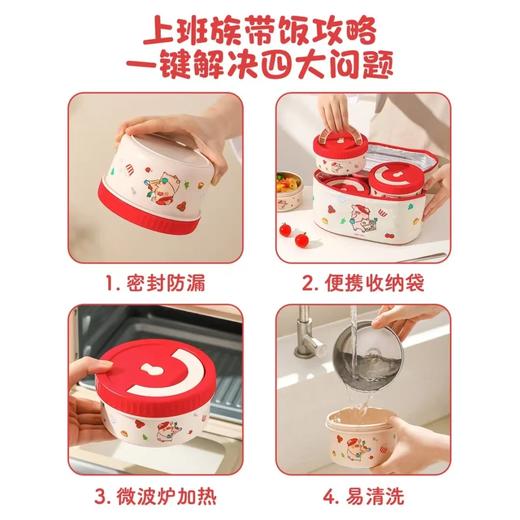 上班族带饭攻略
一键解决四大问题

1. 密封防漏

2. 便携收纳袋

3. 微波炉加热

4. 易清洗