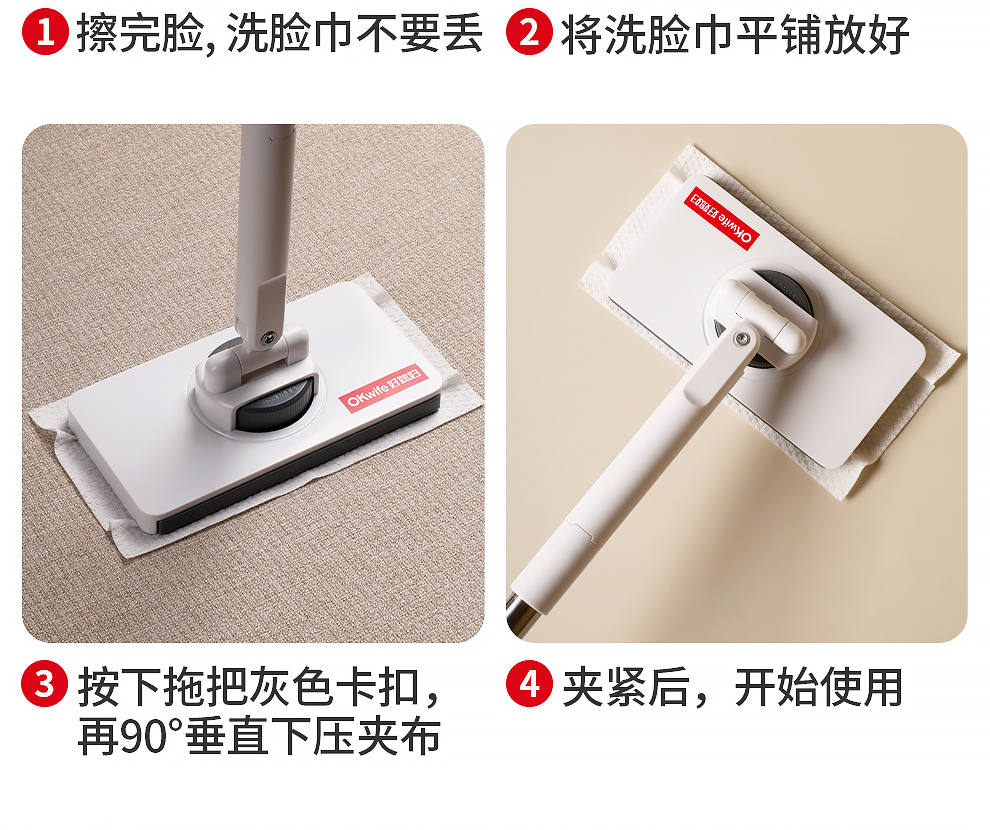 1 擦完脸, 洗脸巾不要丢

2 将洗脸巾平铺放好

OKwife 好媳妇

OKwife 好媳妇

3 按下拖把灰色卡扣，再90°垂直下压夹布

4 夹紧后，开始使用