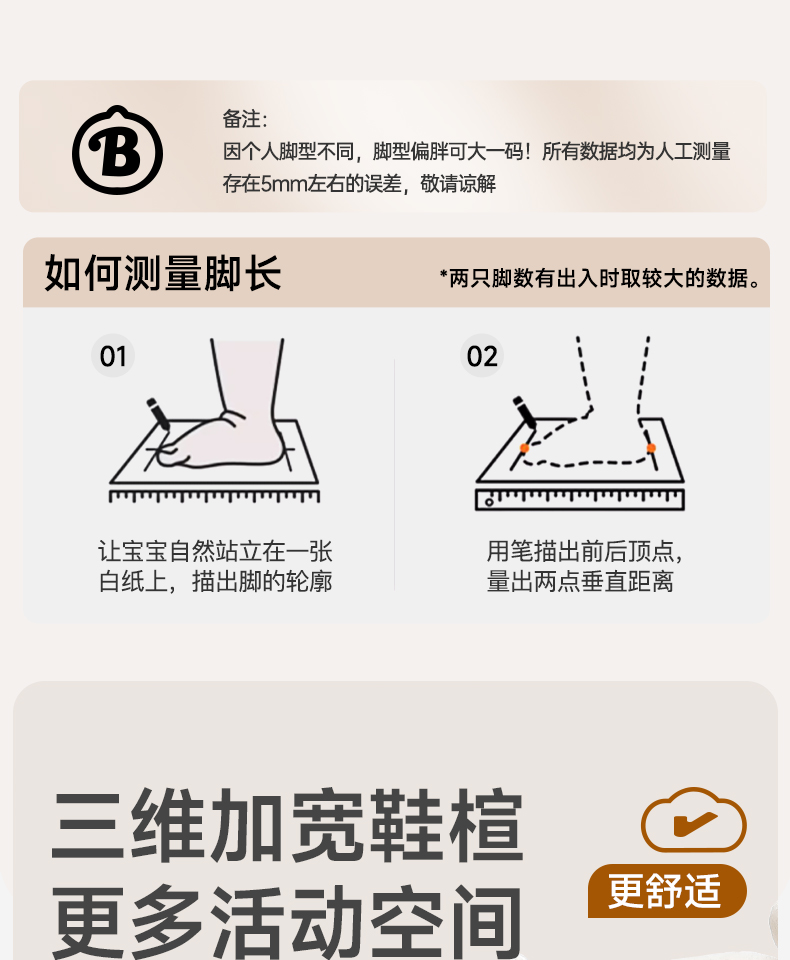 B

备注：
因个人脚型不同，脚型偏胖可大一码！所有数据均为人工测量存在5mm左右的误差，敬请谅解

如何测量脚长

*两只脚数有出入时取较大的数据。

01

让宝宝自然站立在一张白纸上，描出脚的轮廓

02

用笔描出前后顶点，量出两点垂直距离

三维加宽鞋楦
更多活动空间

更舒适