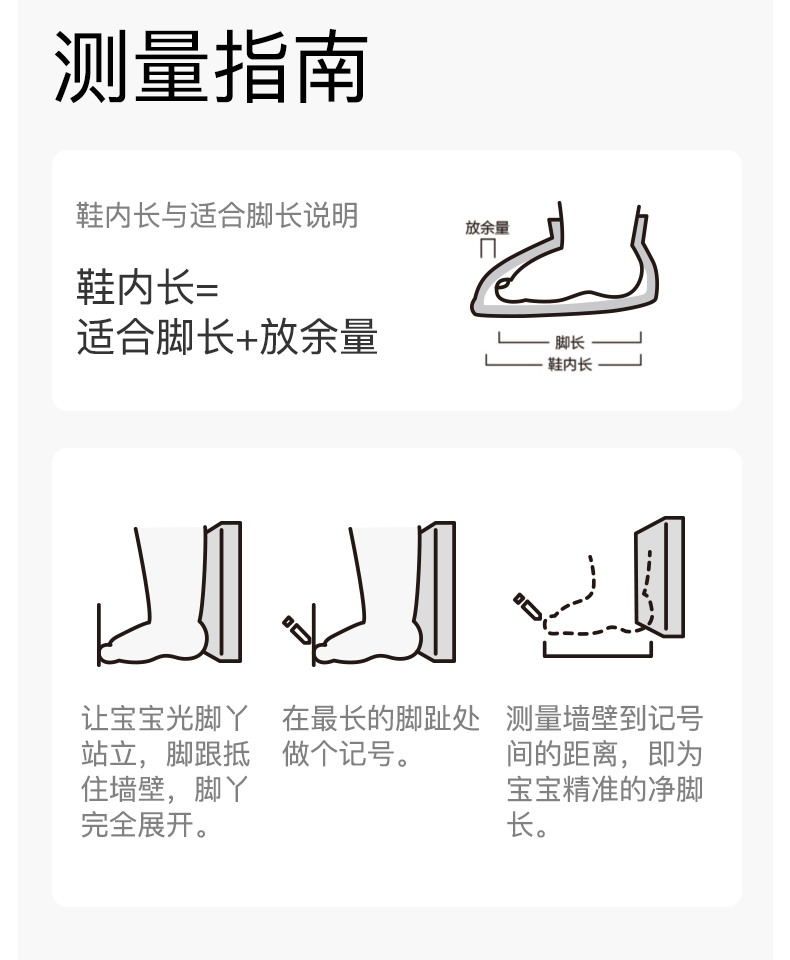 测量指南

鞋内长与适合脚长说明

鞋内长=
适合脚长+放余量

放余量

脚长

鞋内长

让宝宝光脚丫站立，脚跟抵住墙壁，脚丫完全展开。

在最长的脚趾处做个记号。

测量墙壁到记号间的距离，即为宝宝精准的净脚长。