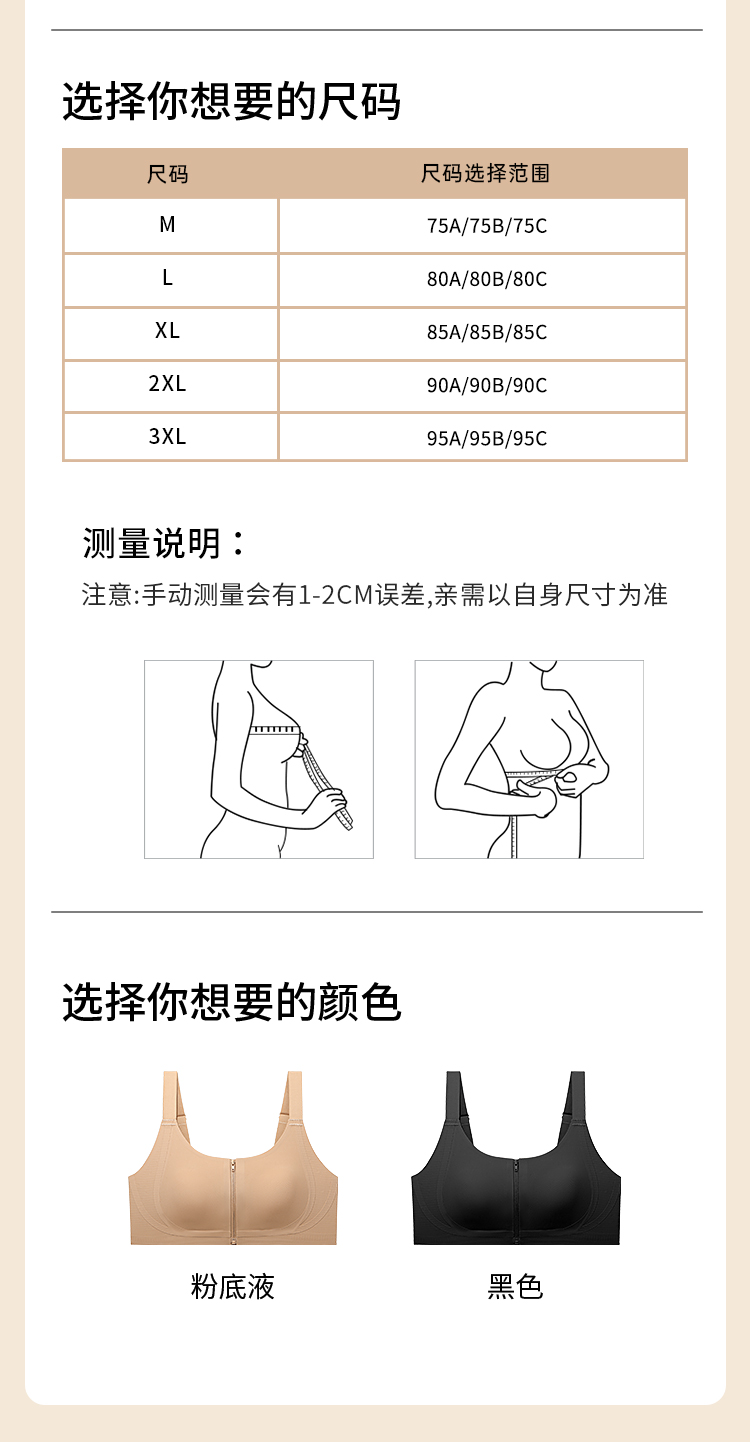 选择你想要的尺码

| 尺码 | 尺码选择范围 |
|---|---|
| M | 75A/75B/75C |
| L | 80A/80B/80C |
| XL | 85A/85B/85C |
| 2XL | 90A/90B/90C |
| 3XL | 95A/95B/95C |

测量说明：

注意:手动测量会有1-2CM误差,亲需以自身尺寸为准

选择你想要的颜色

粉底液

黑色