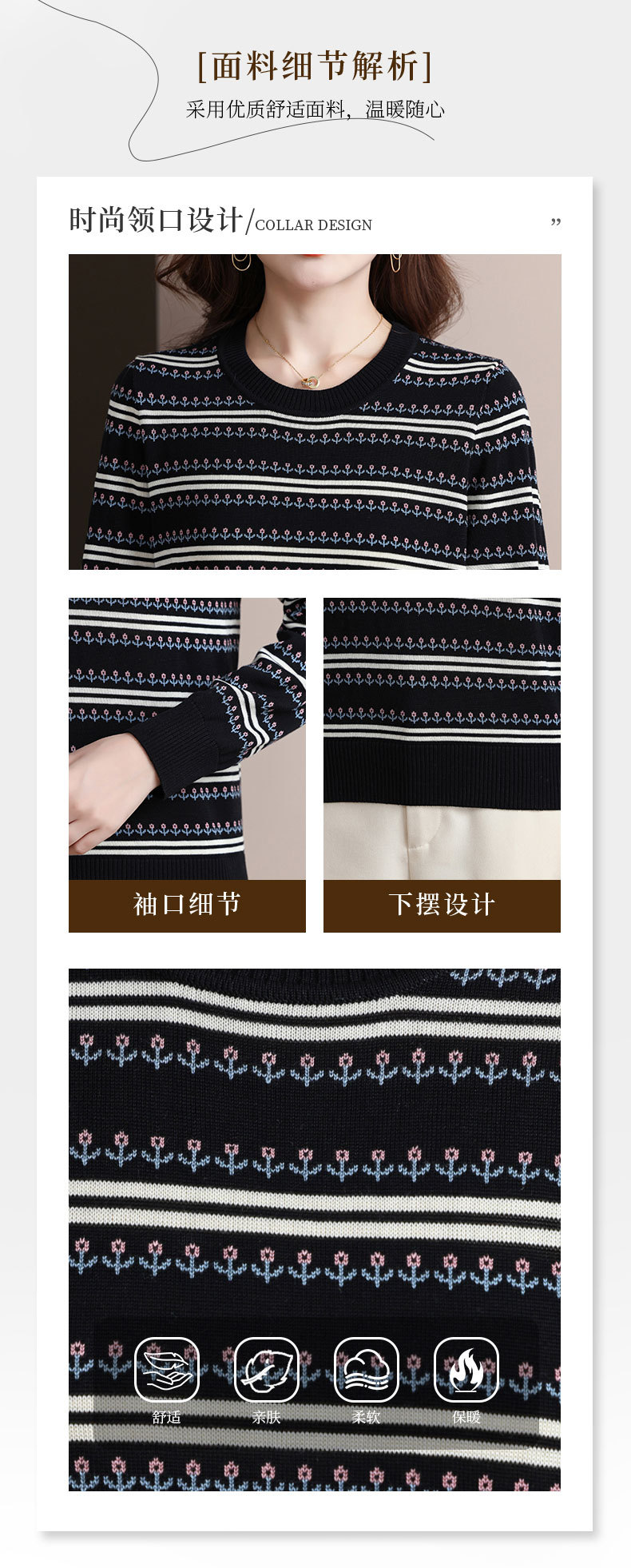 [面料细节解析]

采用优质舒适面料，温暖随心

时尚领口设计/COLLAR DESIGN

”

袖口细节

下摆设计

舒适

亲肤

柔软

保暖