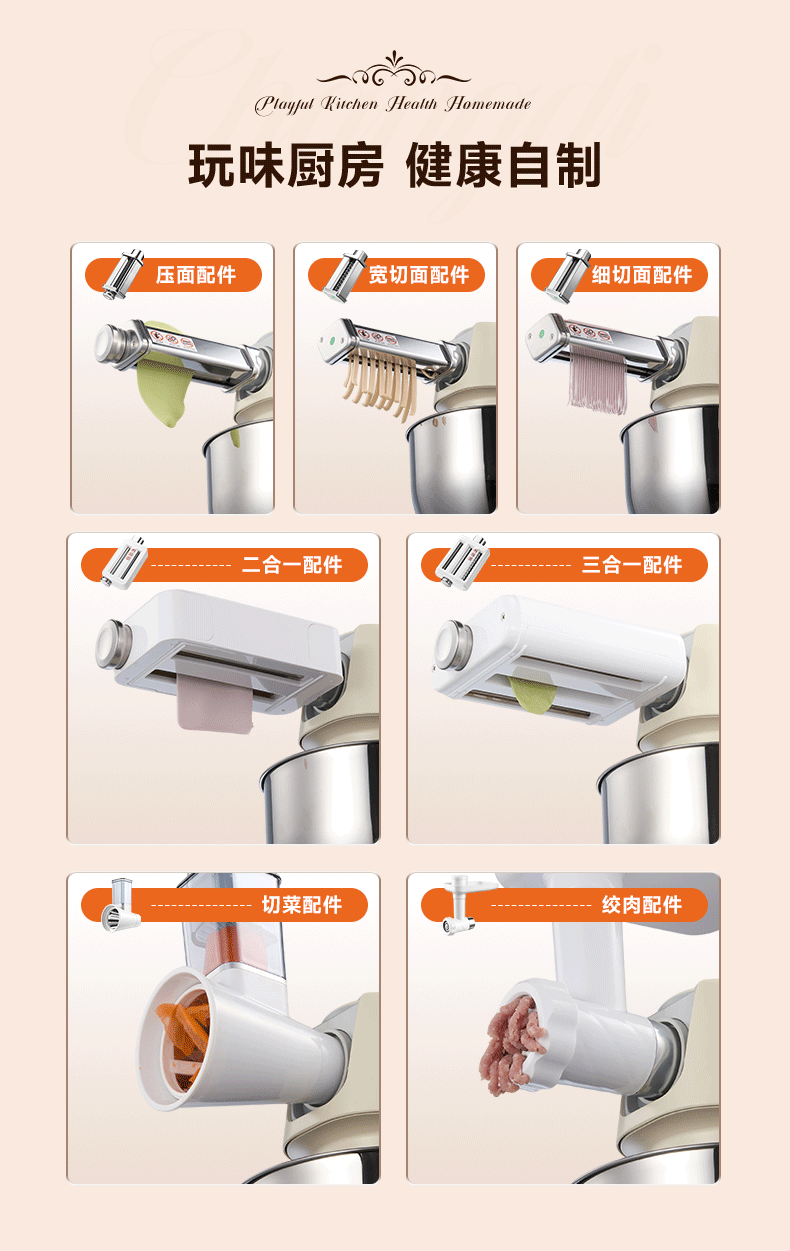 Playful Kitchen Health Homemade

玩味厨房 健康自制

压面配件

宽切面配件

细切面配件

二合一配件

三合一配件

切菜配件

绞肉配件