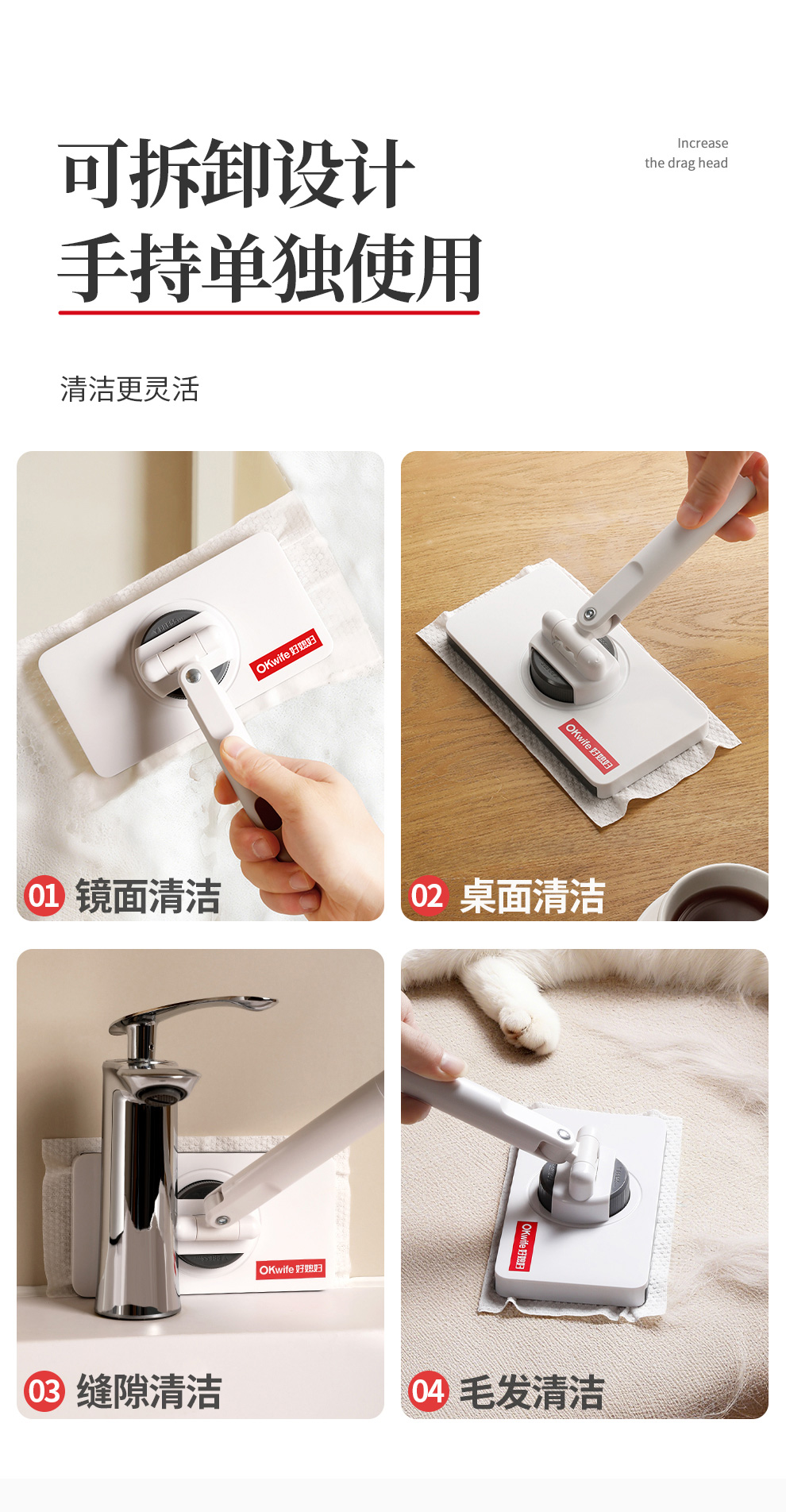 可拆卸设计
手持单独使用

Increase
the drag head

清洁更灵活

OKwife 好媳妇

01 镜面清洁

OKwife 好媳妇

02 桌面清洁

OKwife 好媳妇

03 缝隙清洁

OKwife 好媳妇

04 毛发清洁