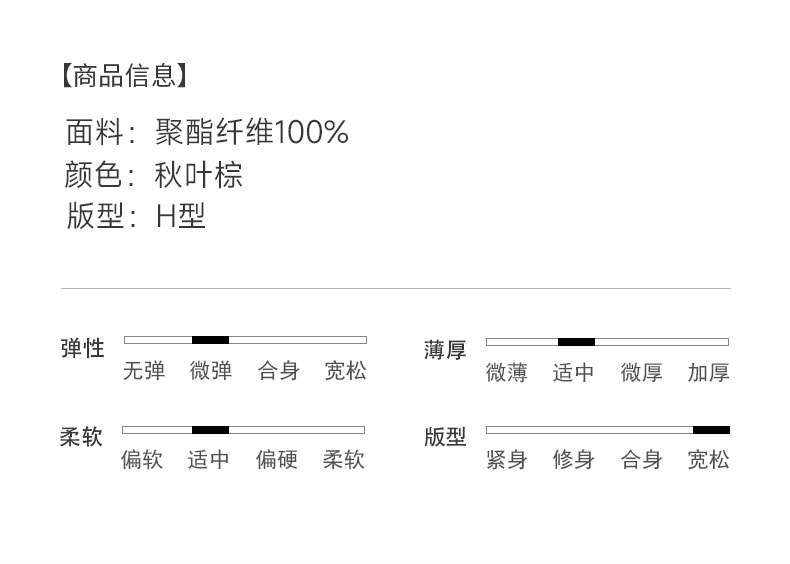 【商品信息】

面料：聚酯纤维100%
颜色：秋叶棕
版型：H型

弹性
无弹 微弹 合身 宽松

柔软
偏软 适中 偏硬 柔软

薄厚
微薄 适中 微厚 加厚

版型
紧身 修身 合身 宽松