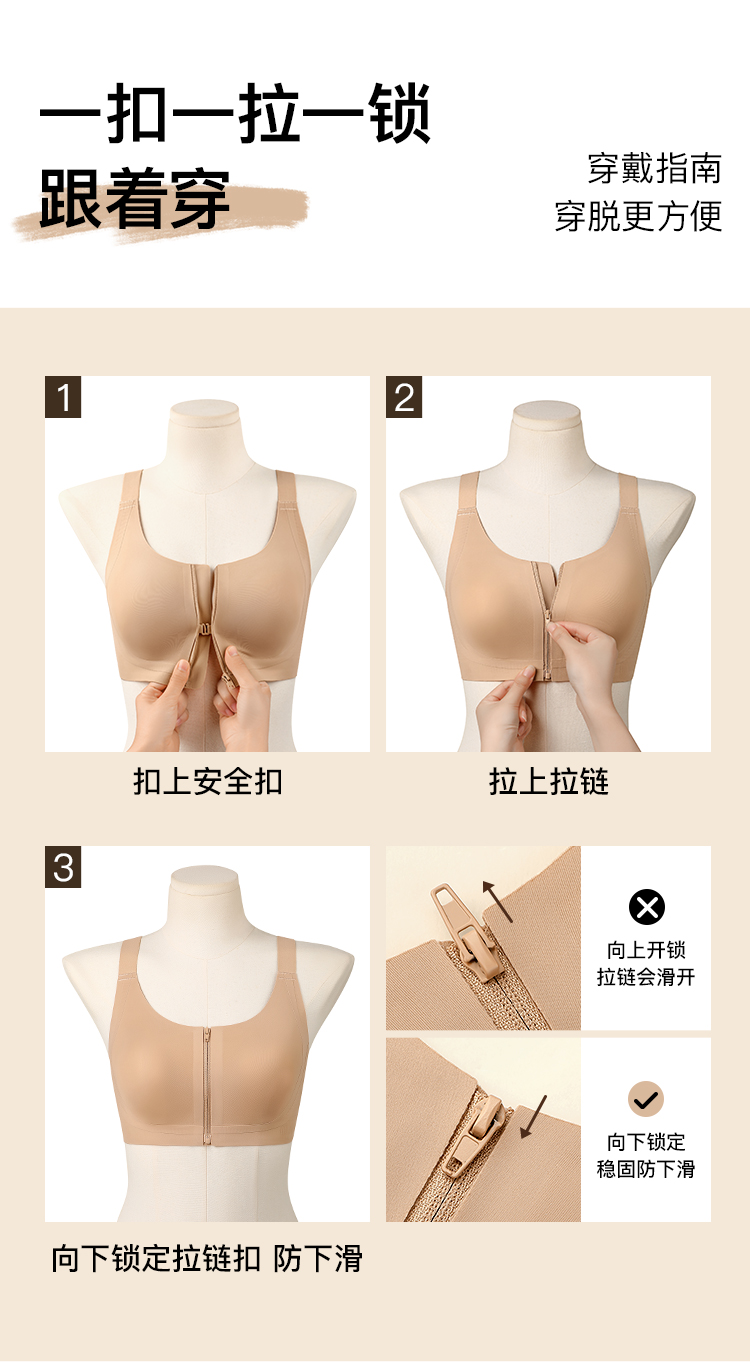 一扣一拉一锁
跟着穿

穿戴指南
穿脱更方便

1

扣上安全扣

2

拉上拉链

3

向下锁定拉链扣 防下滑

向上开锁
拉链会滑开

向下锁定
稳固防下滑