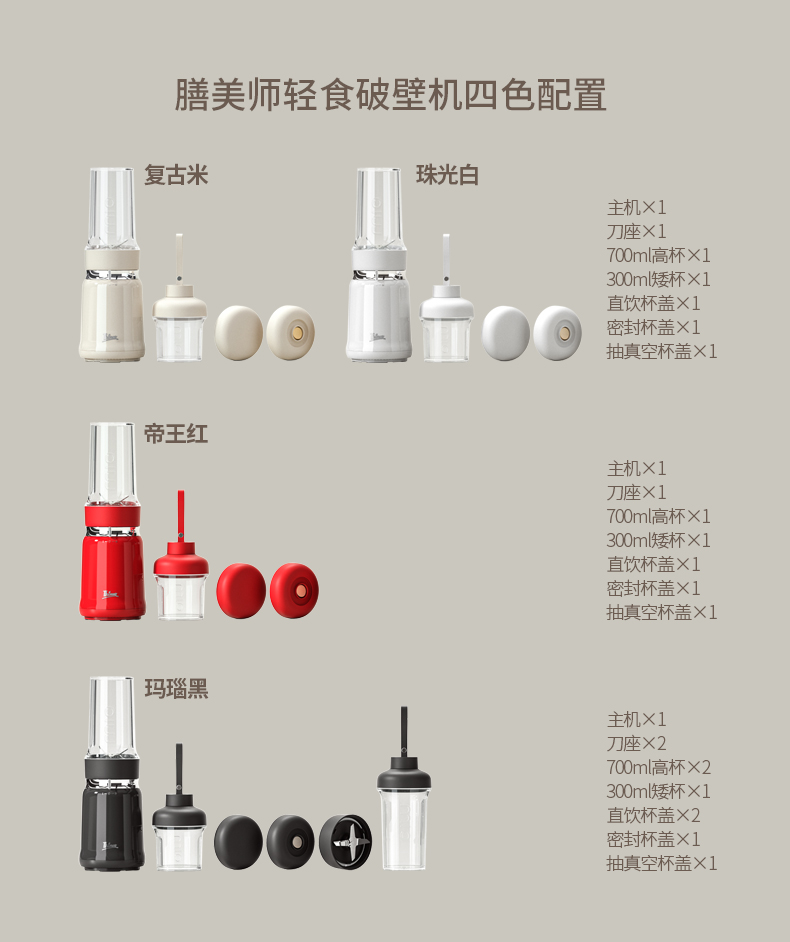 膳美师轻食破壁机四色配置

复古米

珠光白

主机×1
刀座×1
700ml高杯×1
300ml矮杯×1
直饮杯盖×1
密封杯盖×1
抽真空杯盖×1

帝王红

主机×1
刀座×1
700ml高杯×1
300ml矮杯×1
直饮杯盖×1
密封杯盖×1
抽真空杯盖×1

玛瑙黑

主机×1
刀座×2
700ml高杯×2
300ml矮杯×1
直饮杯盖×2
密封杯盖×1
抽真空杯盖×1