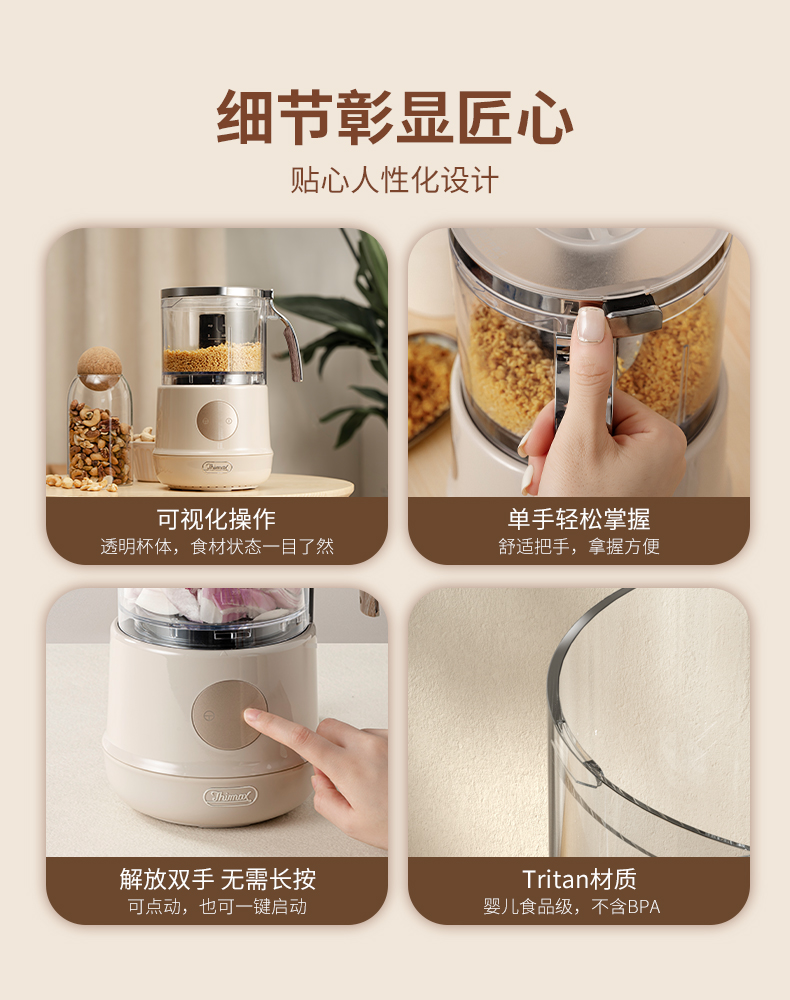 细节彰显匠心

贴心人性化设计

Thimax

可视化操作
透明杯体，食材状态一目了然

单手轻松掌握
舒适把手，拿握方便

Thimax

解放双手 无需长按
可点动，也可一键启动

Tritan材质
婴儿食品级，不含BPA