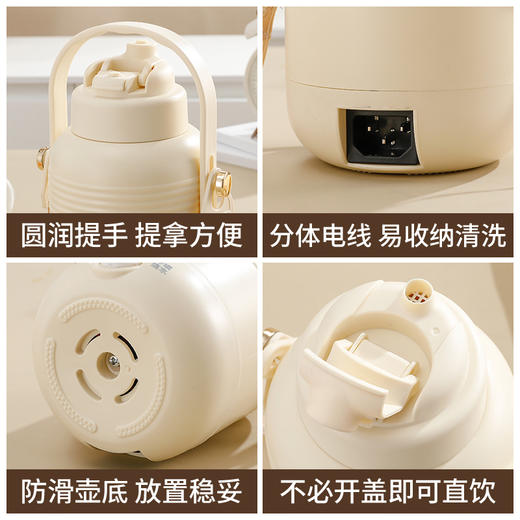 圆润提手 提拿方便

分体电线 易收纳清洗

防滑壶底 放置稳妥

不必开盖即可直饮