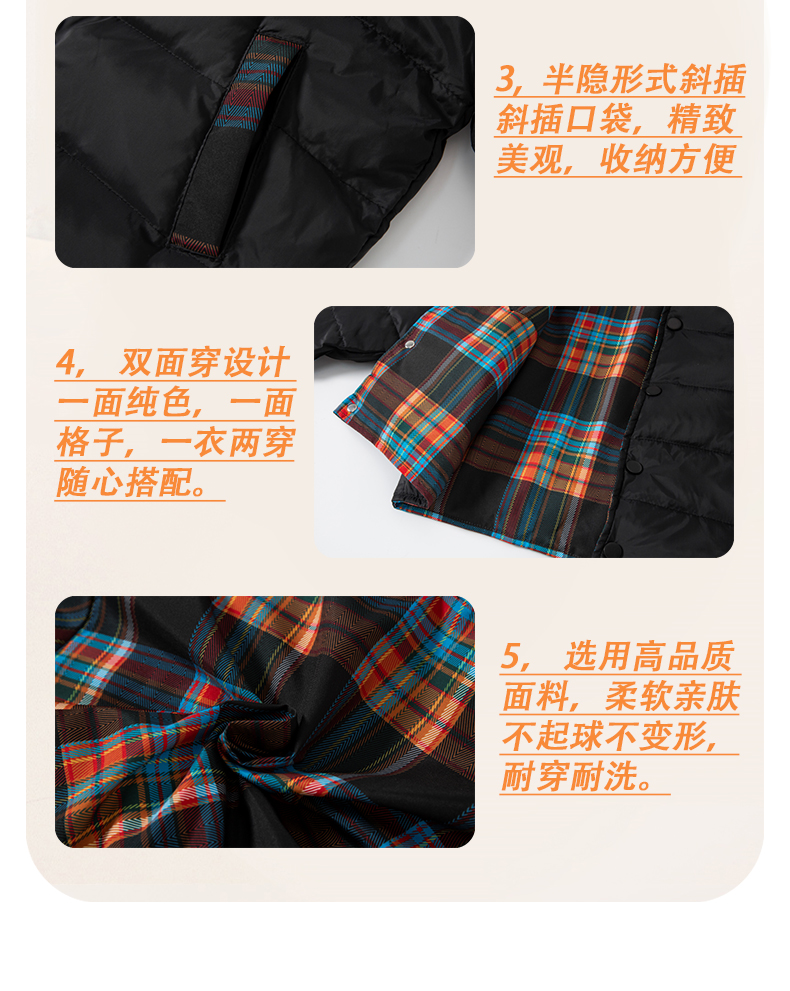 3，半隐形式斜插斜插口袋，精致美观，收纳方便

4，双面穿设计一面纯色，一面格子，一衣两穿随心搭配。

5，选用高品质面料，柔软亲肤不起球不变形，耐穿耐洗。