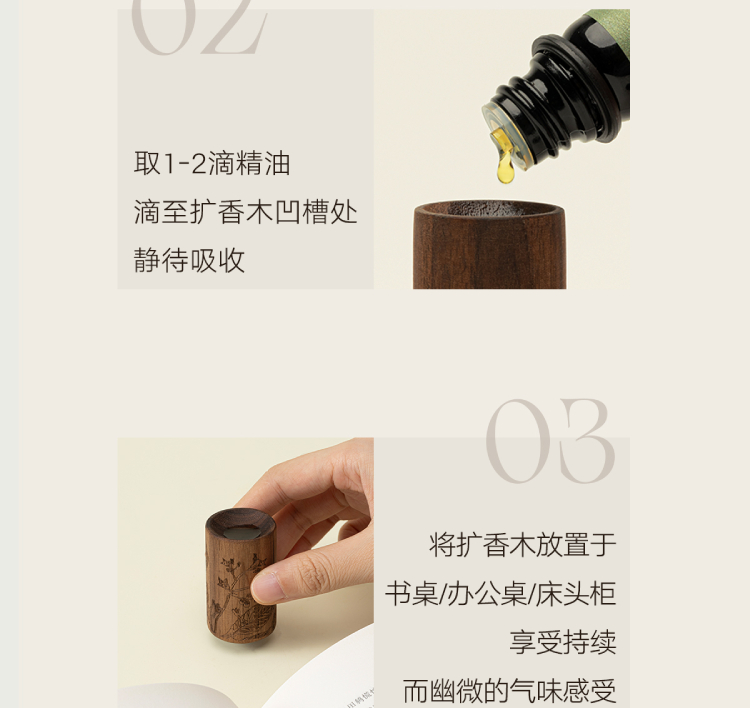 02

取1-2滴精油
滴至扩香木凹槽处
静待吸收

03

将扩香木放置于
书桌/办公桌/床头柜
享受持续
而幽微的气味感受