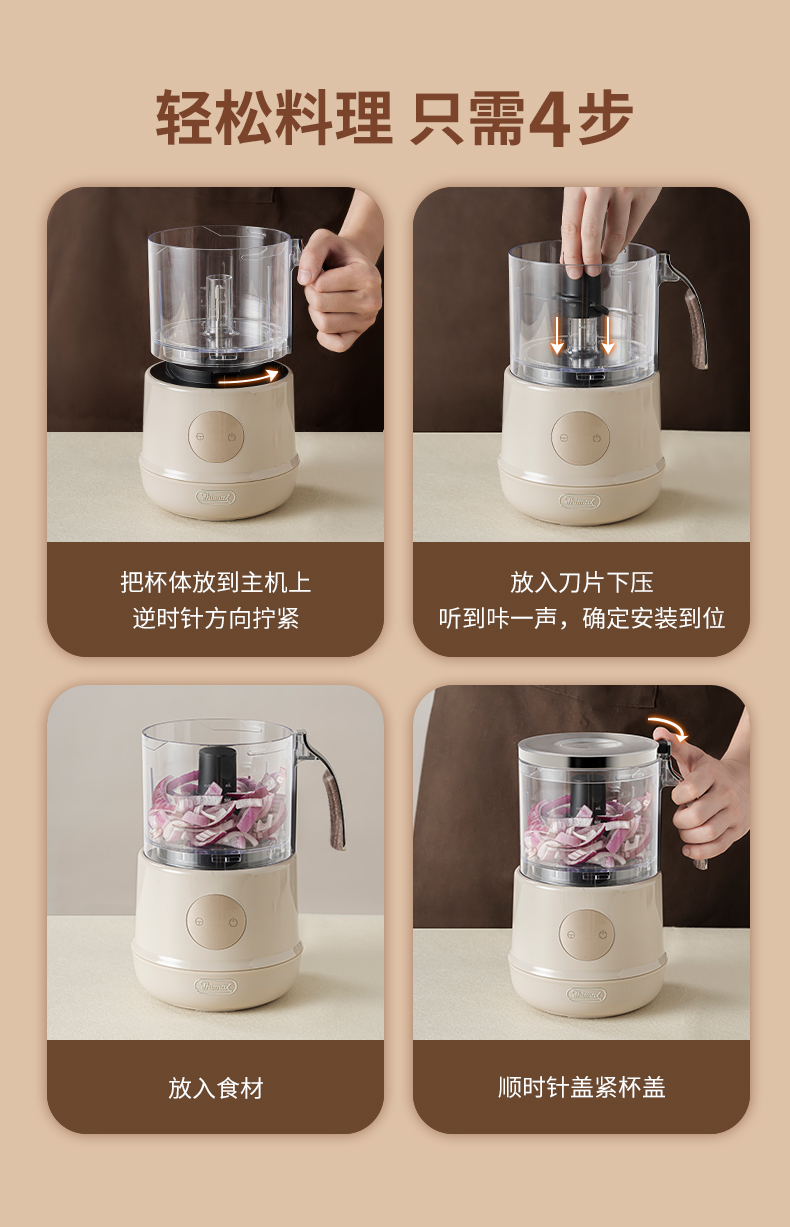 轻松料理 只需4步

把杯体放到主机上
逆时针方向拧紧

放入刀片下压
听到咔一声，确定安装到位

放入食材

顺时针盖紧杯盖