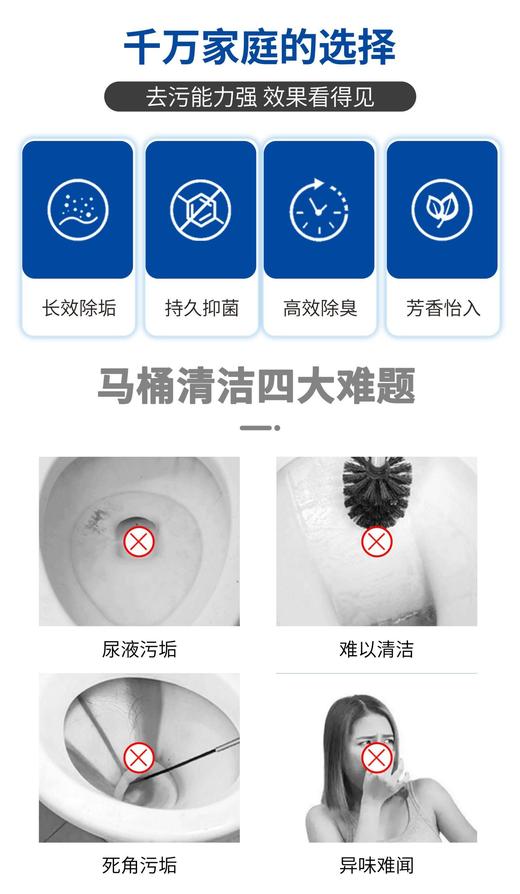 千万家庭的选择

去污能力强 效果看得见

长效除垢

持久抑菌

高效除臭

芳香怡入

马桶清洁四大难题

尿液污垢

难以清洁

死角污垢

异味难闻